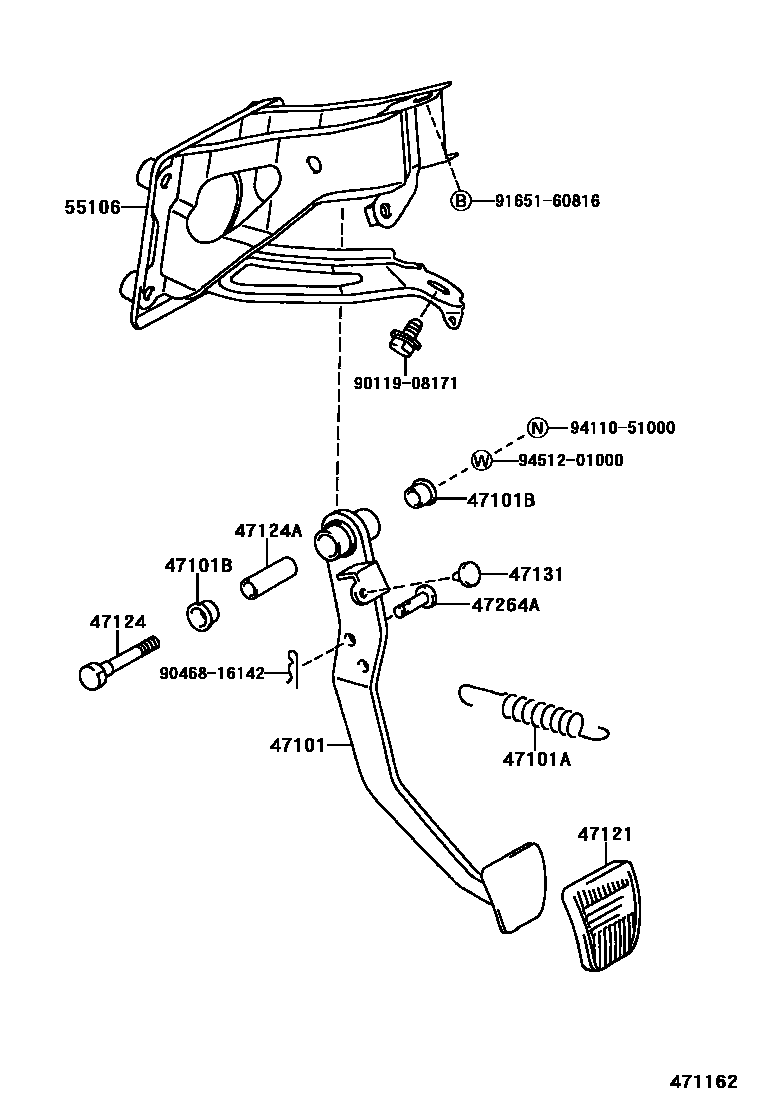 55106
B 91651-60816
90119-08171
N 94110-51000
W 94512-01000
47101B
47124A
47101B
47131
47264A
47124
90468-16142
47101
47101A
47121
471162