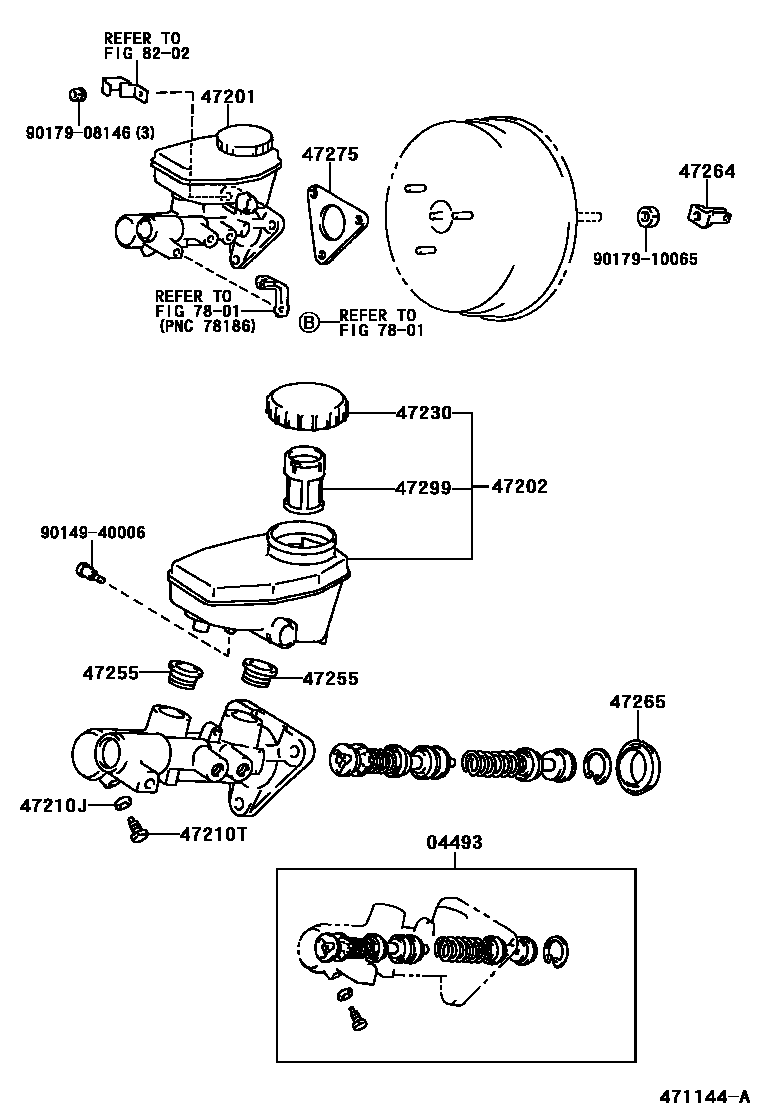 REFER TO
FIG 82-02

47201

90179-08146 (3)

47275

47264

90179-10065

REFER TO
FIG 78-01
(PNC 78186)

B REFER TO
FIG 78-01

47230

47299

47202

90149-40006

47255

47255

47265

47210J

47210T

04493

471144-A