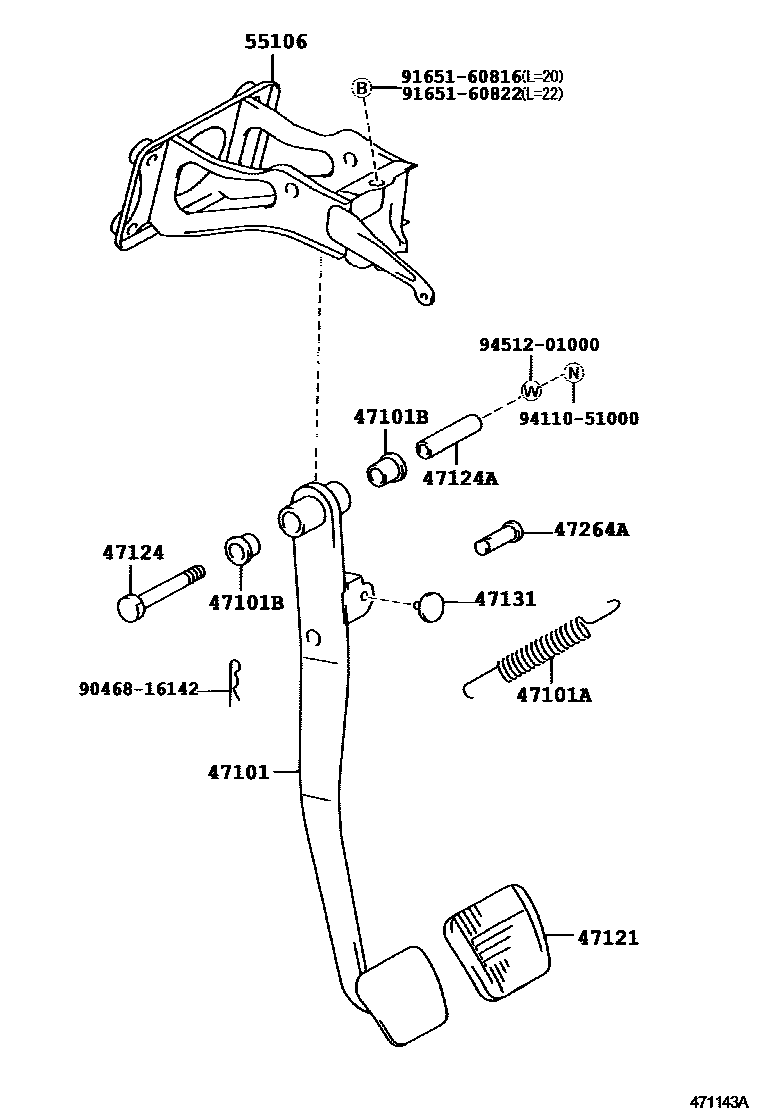 55106

B 91651-60816(L=20)
91651-60822(L=22)

94512-01000
W N
94110-51000

47101B
47124A

47264A

47124

47101B

47131

90468-16142

47101A

47101

47121

471143A