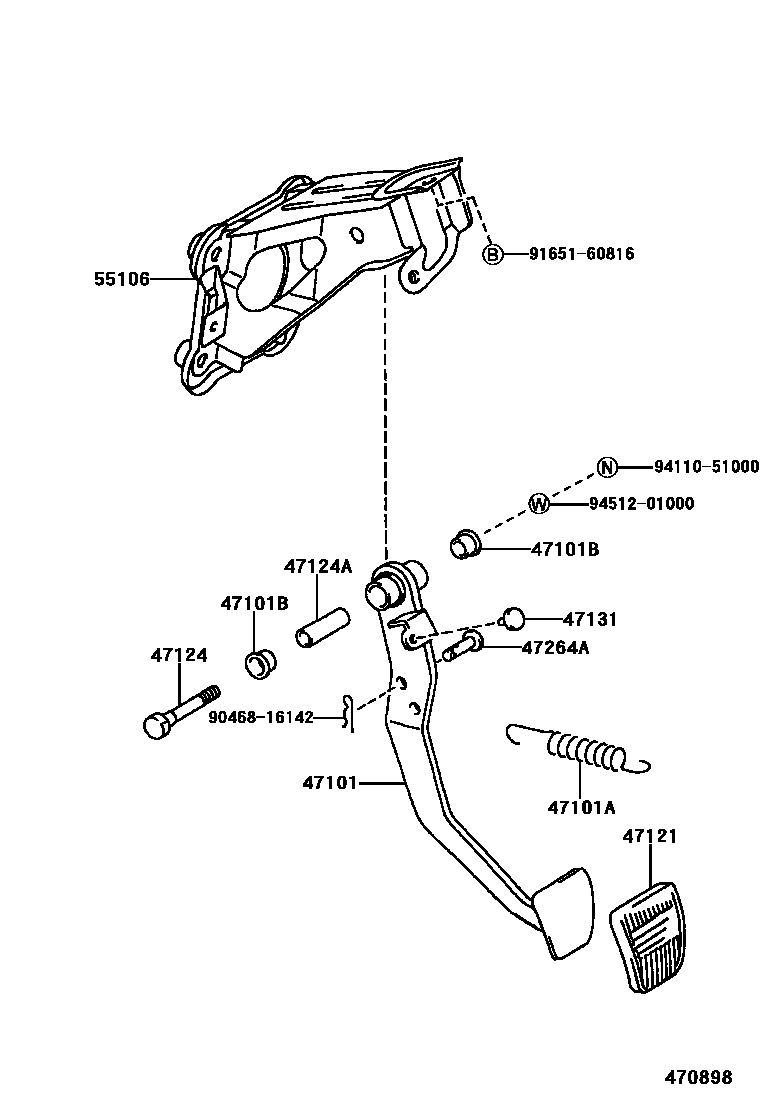 55106

B 91651-60816

N 94110-51000

W 94512-01000

47101B

47124A

47101B

47131

47264A

47124

90468-16142

47101

47101A

47121

470898