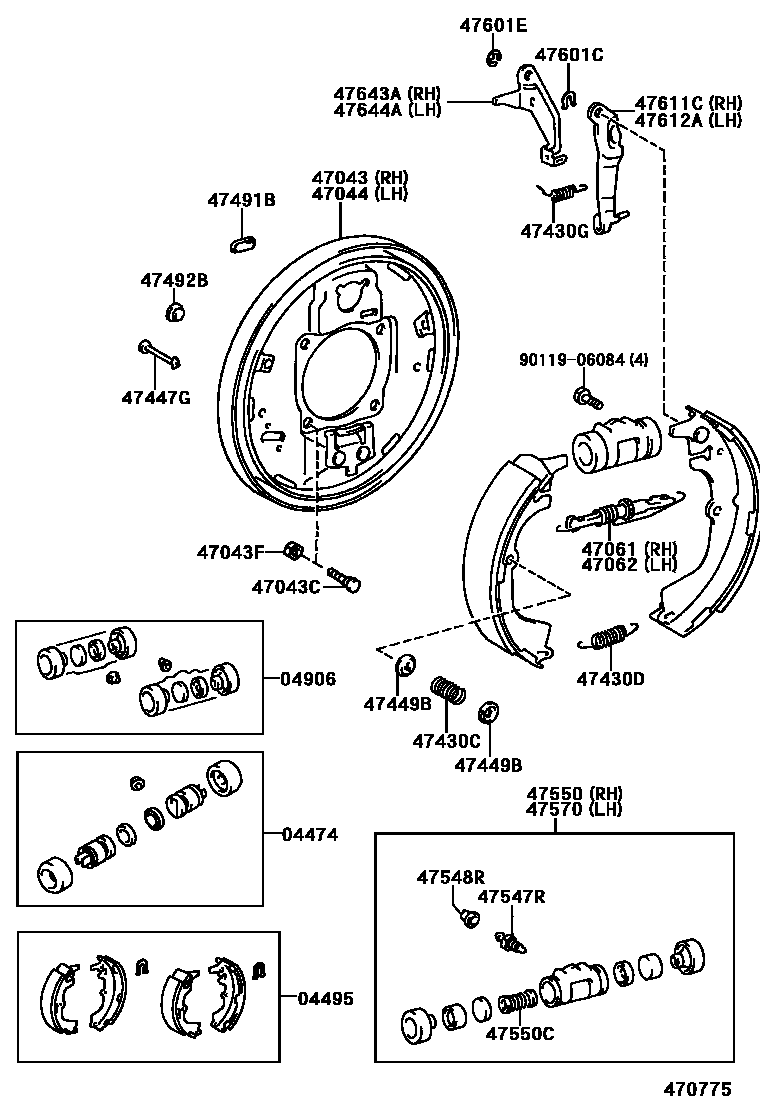 47601E
47601C
47643A (RH)
47644A (LH)
47611C (RH)
47612A (LH)
47043 (RH)
47044 (LH)
47491B
47430G
47492B
47447G
90119-06084 (4)
47043F
47043C
47061 (RH)
47062 (LH)
04906
47430D
47449B
47430C
47449B
04474
47550 (RH)
47570 (LH)
47548R
47547R
04495
47550C
470775