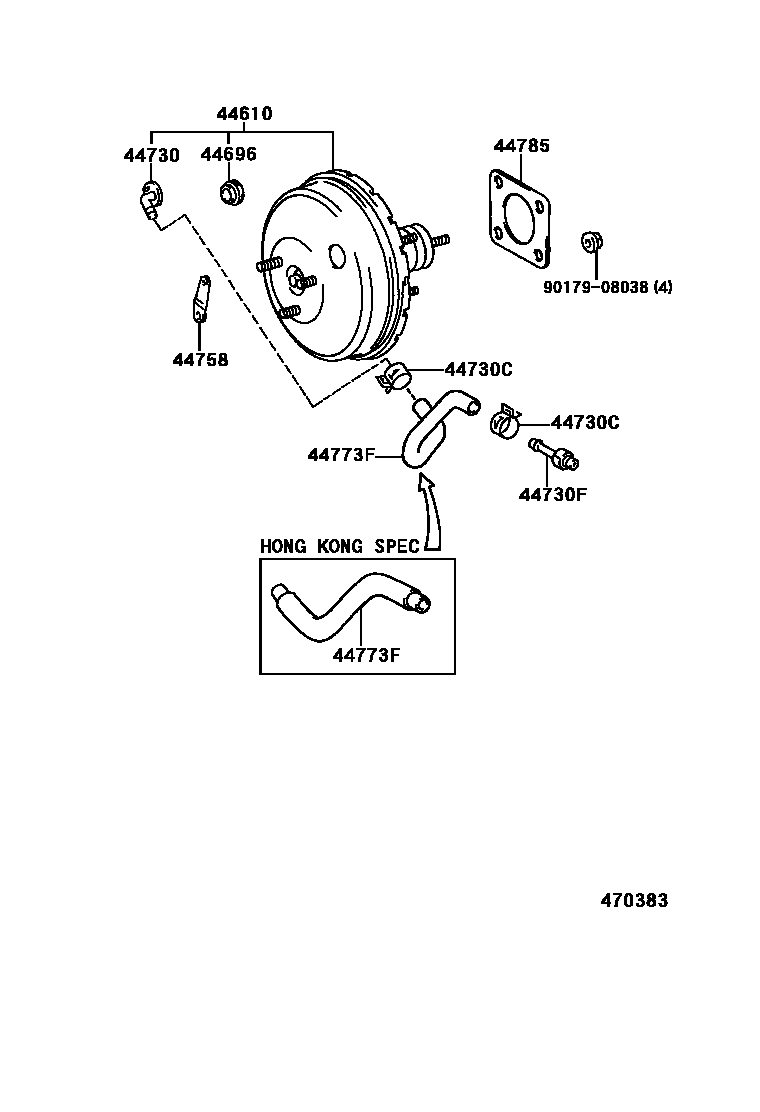 44610
44730
44696
44785
90179-08038 (4)
44758
44730C
44730C
44773F
44730F
HONG KONG SPEC
44773F
470383