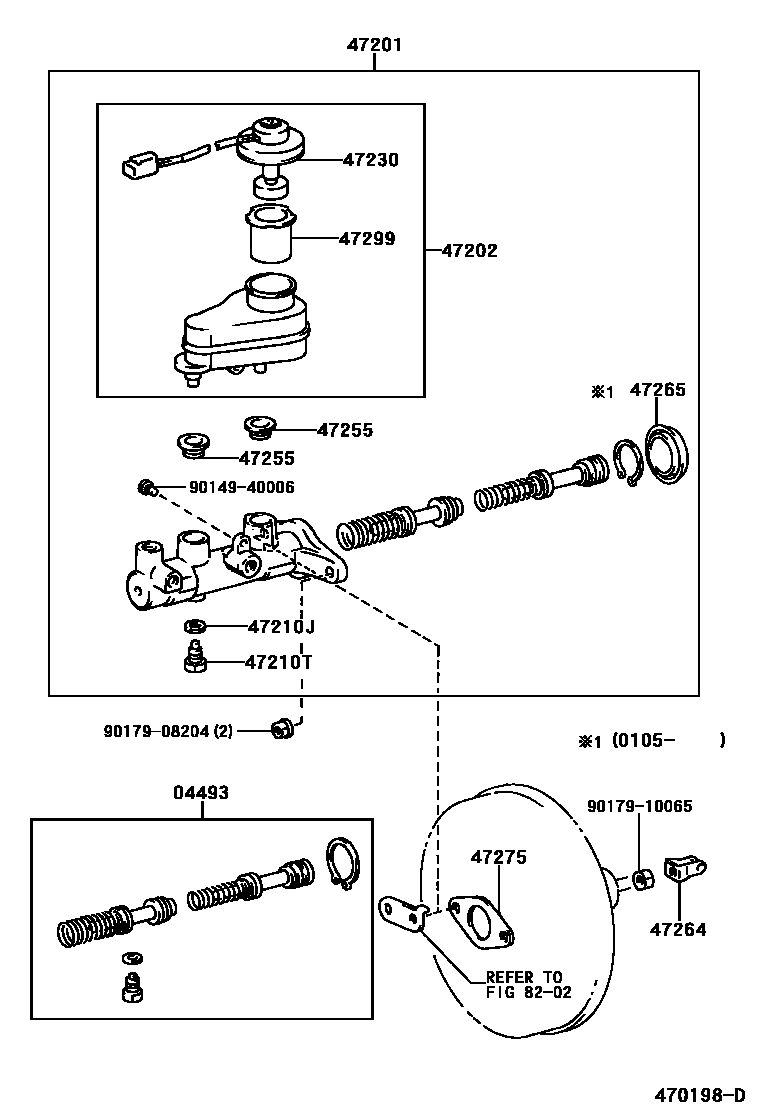 47201

47230

47299

47202

※1 47265

47255

47255

90149-40006

47210J

47210T

90179-08204 (2)

※1 (0105- )

04493

90179-10065

47275

47264

REFER TO FIG 82-02

470198-D