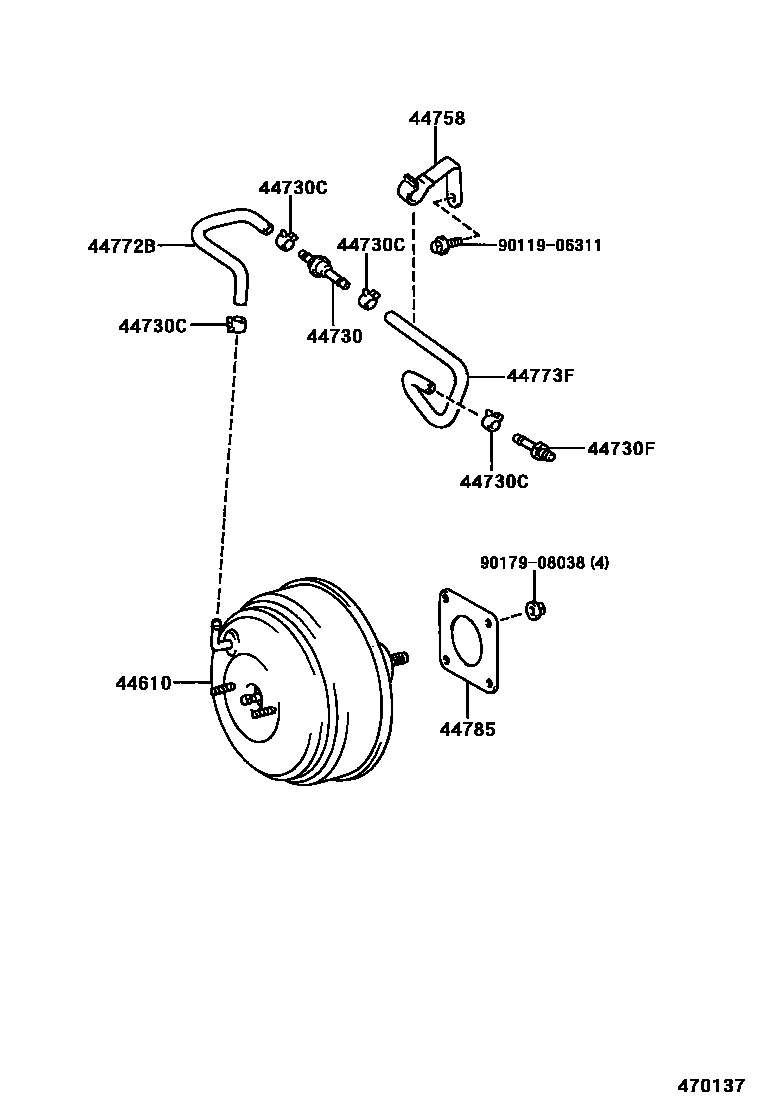 44758

44730C

44772B

44730C

90119-06311

44730C

44730

44773F

44730F

44730C

90179-08038 (4)

44610

44785

470137