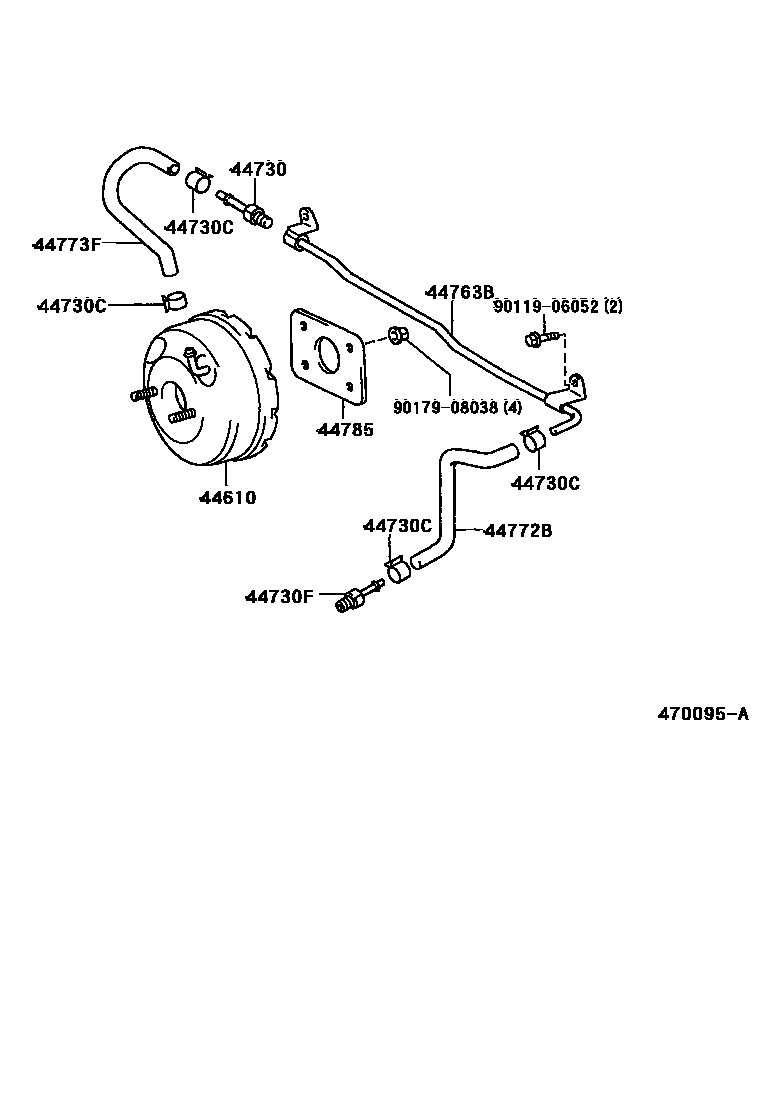 44730
44730C
44773F
44730C
44763B
90119-06052 (2)
90179-08038 (4)
44785
44610
44730C
44730C
44772B
44730F
470095-A