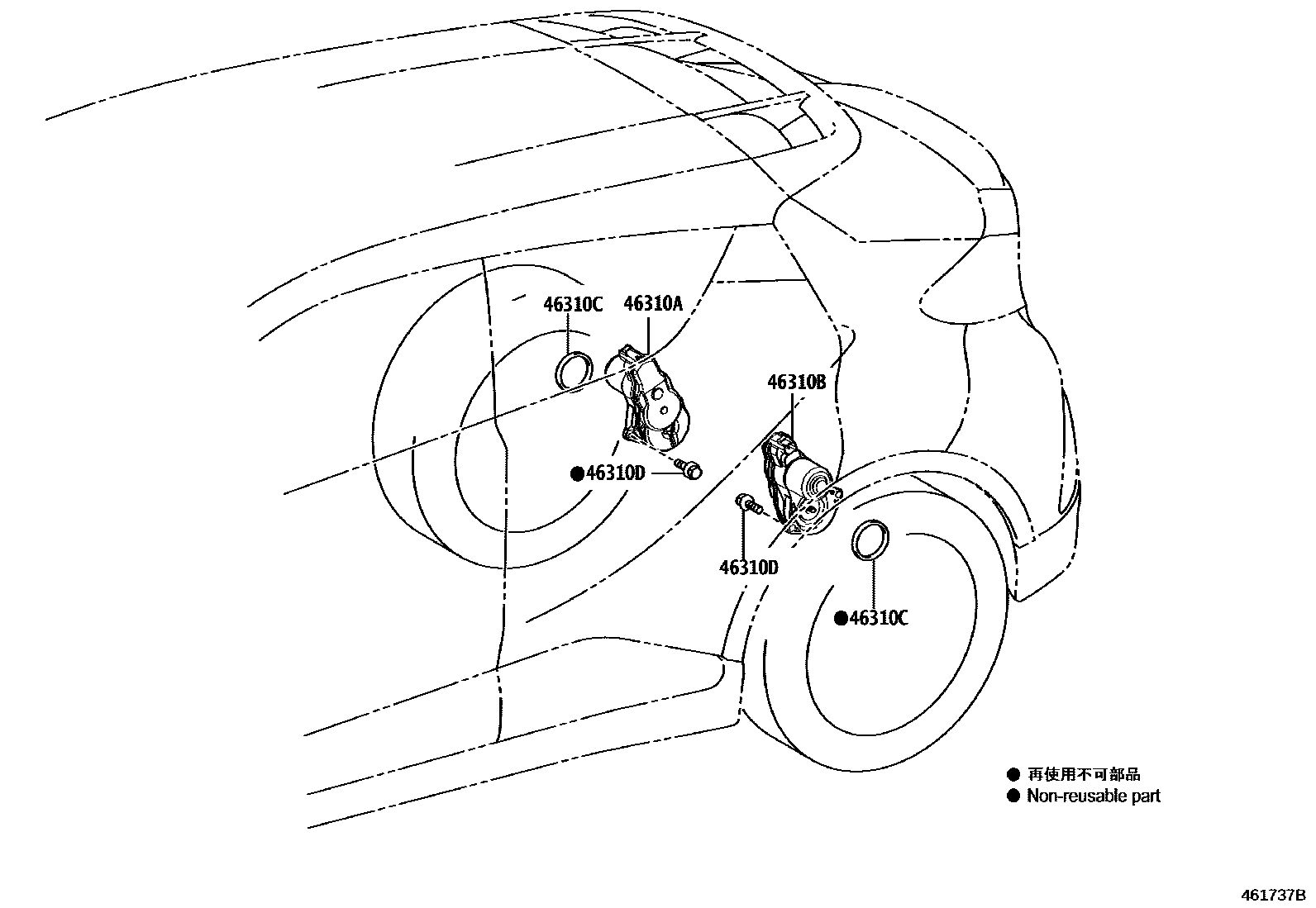 46310C
46310A
46310B
●46310D
46310D
●46310C

● 再使用不可部品
● Non-reusable part

461737B