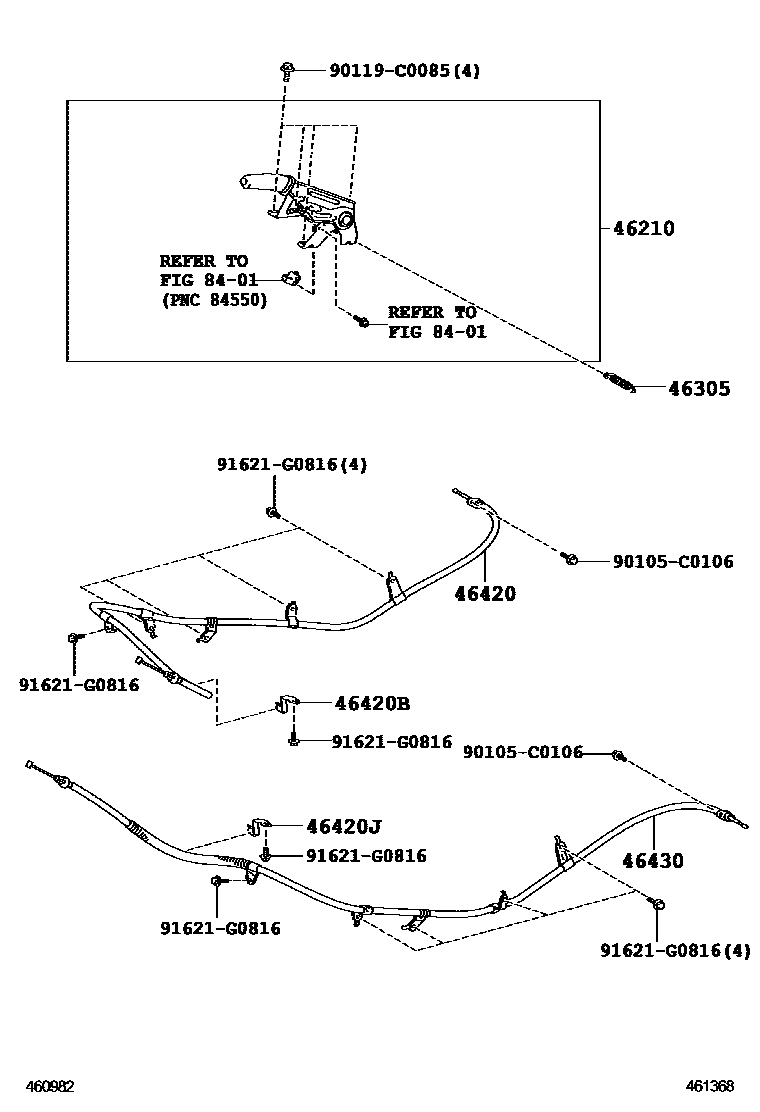 90119-C0085(4)

46210

REFER TO
FIG 84-01
(PNC 84550)

REFER TO
FIG 84-01

46305

91621-G0816(4)

90105-C0106

46420

91621-G0816

46420B

91621-G0816

90105-C0106

46420J

91621-G0816

46430

91621-G0816

91621-G0816(4)

460982

461368