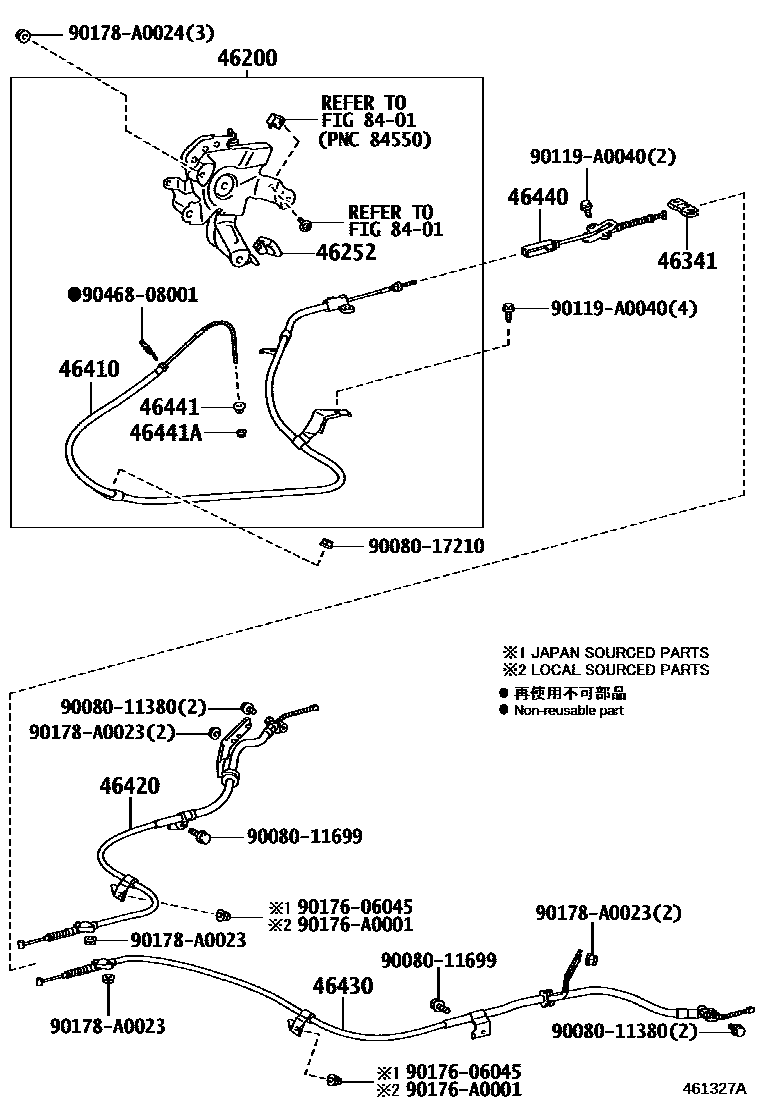 90178-A0024(3)

46200

REFER TO FIG 84-01 (PNC 84550)

REFER TO FIG 84-01

46252

90119-A0040(2)

46440

46341

●90468-08001

90119-A0040(4)

46410

46441

46441A

90080-17210

※1 JAPAN SOURCED PARTS
※2 LOCAL SOURCED PARTS
● 再使用不可部品
● Non-reusable part

90080-11380(2)

90178-A0023(2)

46420

90080-11699

※1 90176-06045
※2 90176-A0001

90178-A0023

90178-A0023(2)

90080-11699

46430

90178-A0023

90080-11380(2)

※1 90176-06045
※2 90176-A0001

461327A