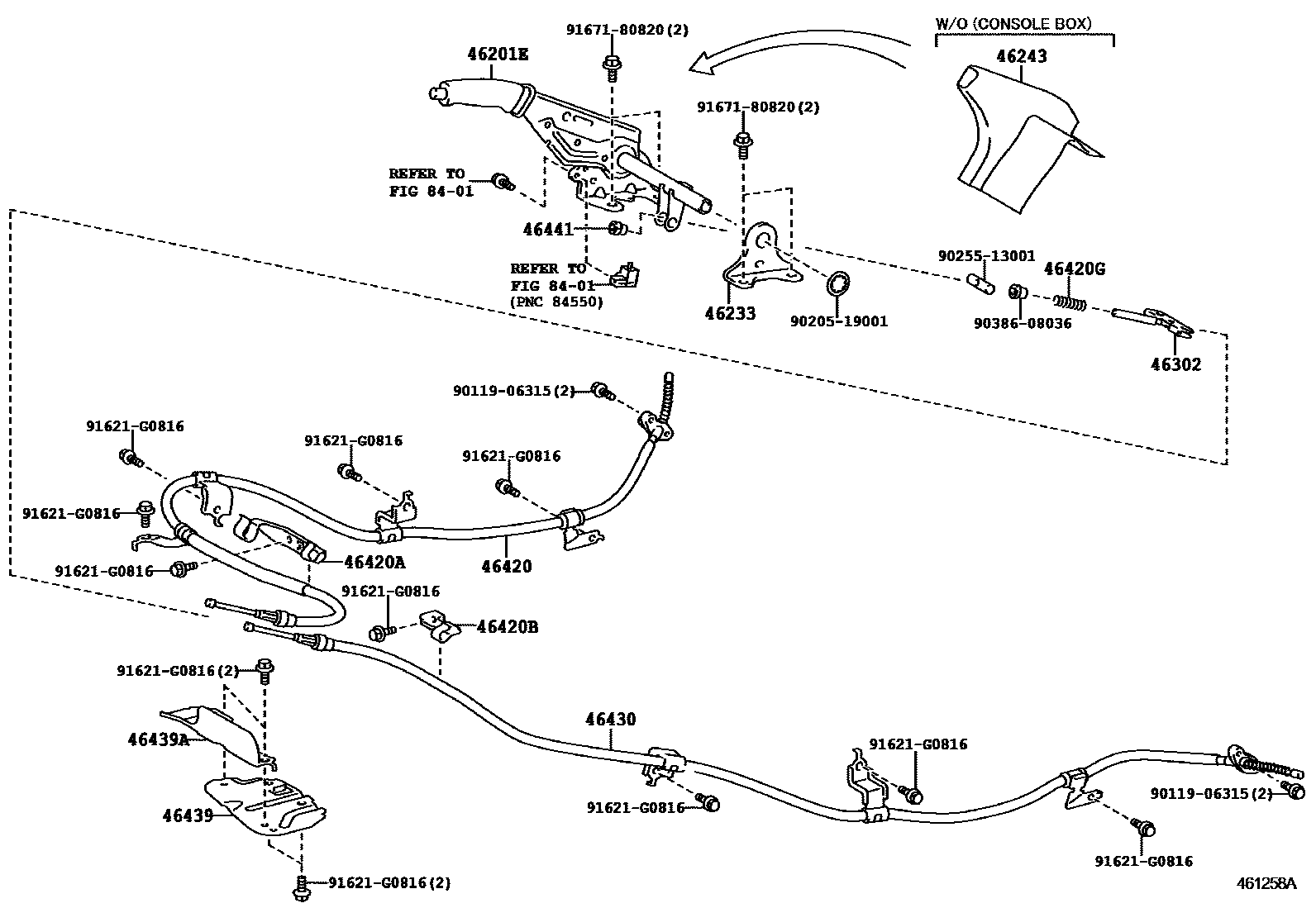 91671-80820(2)

W/O (CONSOLE BOX)

46201E

46243

91671-80820(2)

REFER TO
FIG 84-01

46441

REFER TO
FIG 84-01
(PNC 84550)

46233

90205-19001

90255-13001

46420G

90386-08036

46302

90119-06315(2)

91621-G0816

91621-G0816

91621-G0816

91621-G0816

91621-G0816

46420A

46420

91621-G0816

46420B

91621-G0816(2)

46439A

46439

46430

91621-G0816

91621-G0816

90119-06315(2)

91621-G0816

91621-G0816(2)

461258A