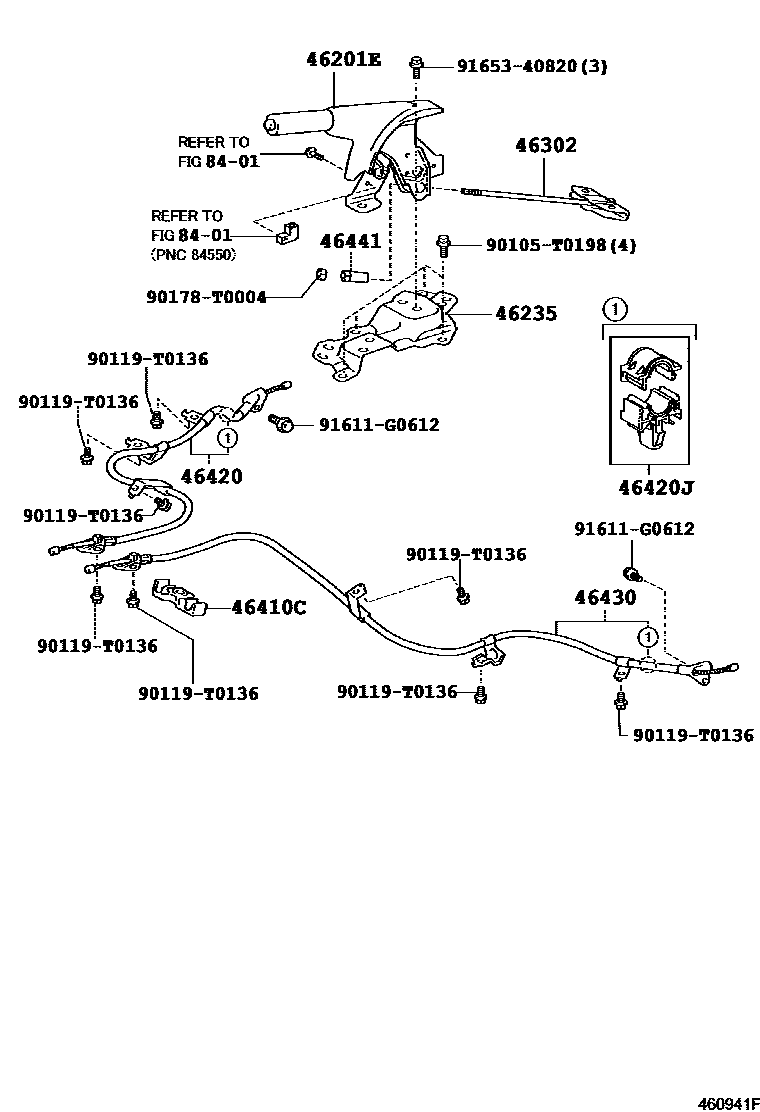 46201E
91653-40820 (3)
REFER TO
FIG 84-01
46302
REFER TO
FIG 84-01
(PNC 84550)
46441
90105-T0198 (4)
90178-T0004
46235
1
90119-T0136
90119-T0136
91611-G0612
1
46420
46420J
90119-T0136
91611-G0612
90119-T0136
46430
46410C
1
90119-T0136
90119-T0136
90119-T0136
90119-T0136
460941F