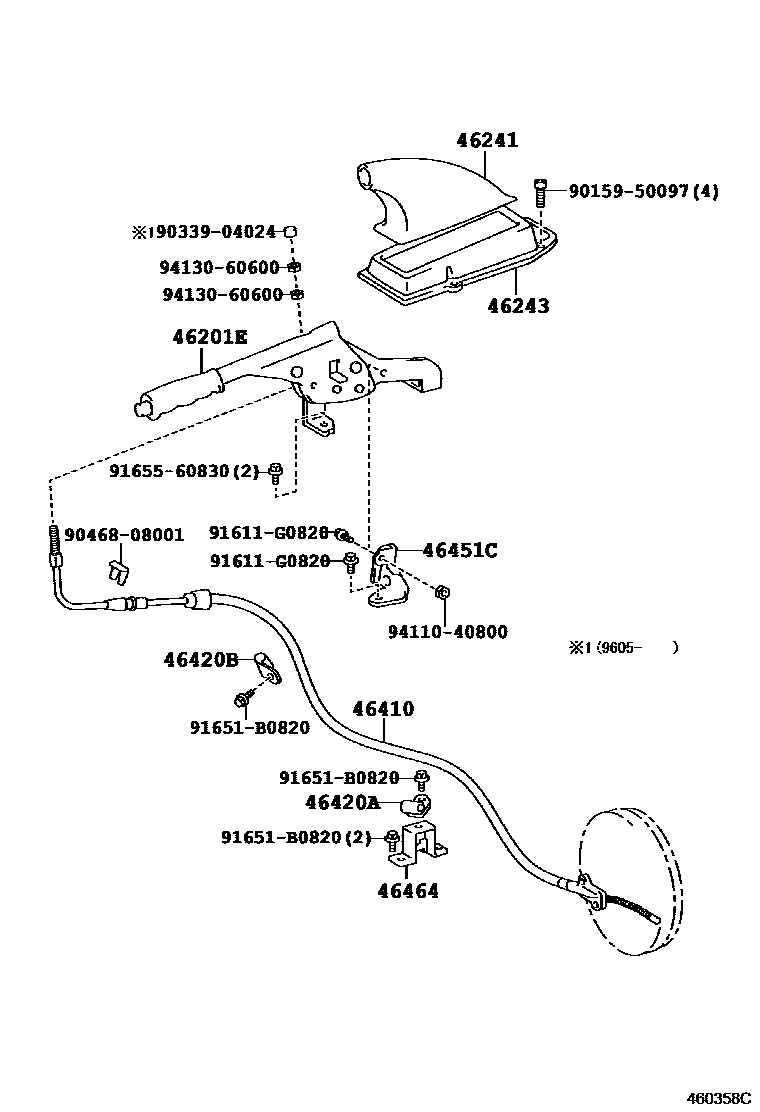 46241
90159-50097(4)
※190339-04024
94130-60600
94130-60600
46243
46201E
91655-60830(2)
90468-08001
91611-G0820
91611-G0820
46451C
94110-40800
※1(9605- )
46420B
91651-B0820
46410
91651-B0820
46420A
91651-B0820(2)
46464
460358C