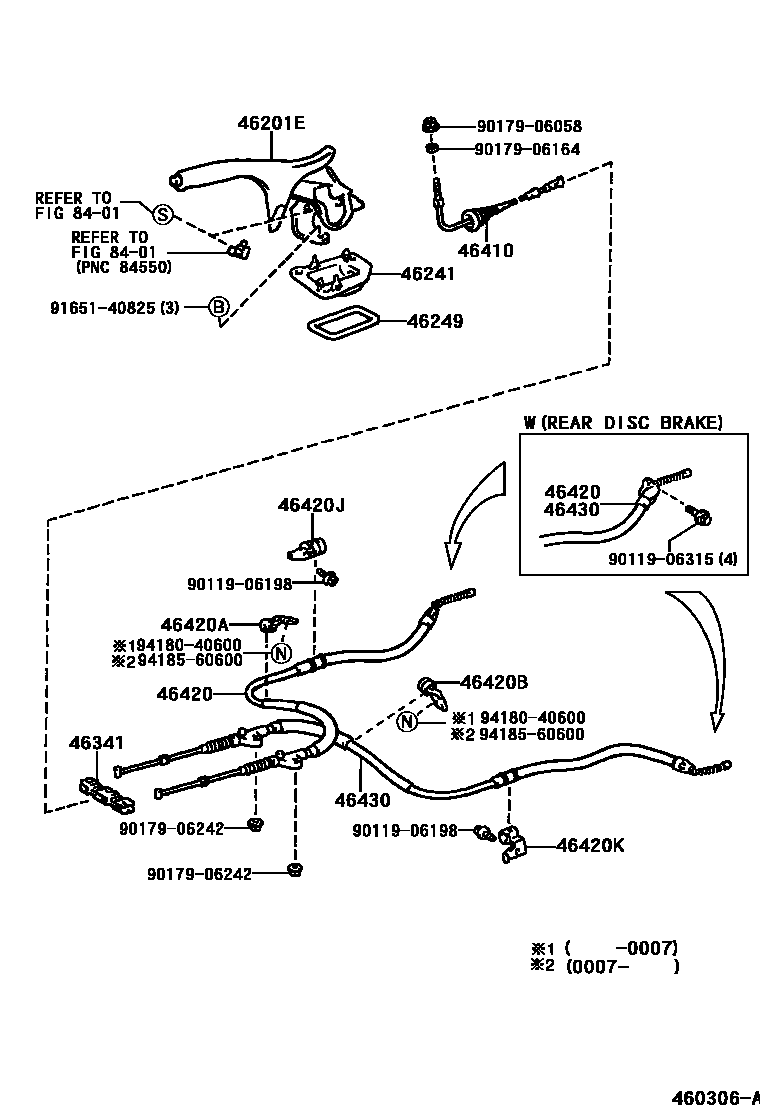 46201E

90179-06058
90179-06164

REFER TO FIG 84-01
S

REFER TO FIG 84-01 (PNC 84550)

46410

46241

91651-40825 (3) B

46249

W (REAR DISC BRAKE)

46420
46430

90119-06315 (4)

46420J

90119-06198

46420A
※1 94180-40600
※2 94185-60600
N

46420

46420B
N
※1 94180-40600
※2 94185-60600

46341

46430

90179-06242

90119-06198

46420K

90179-06242

※1 ( -0007)
※2 (0007- )

460306-A