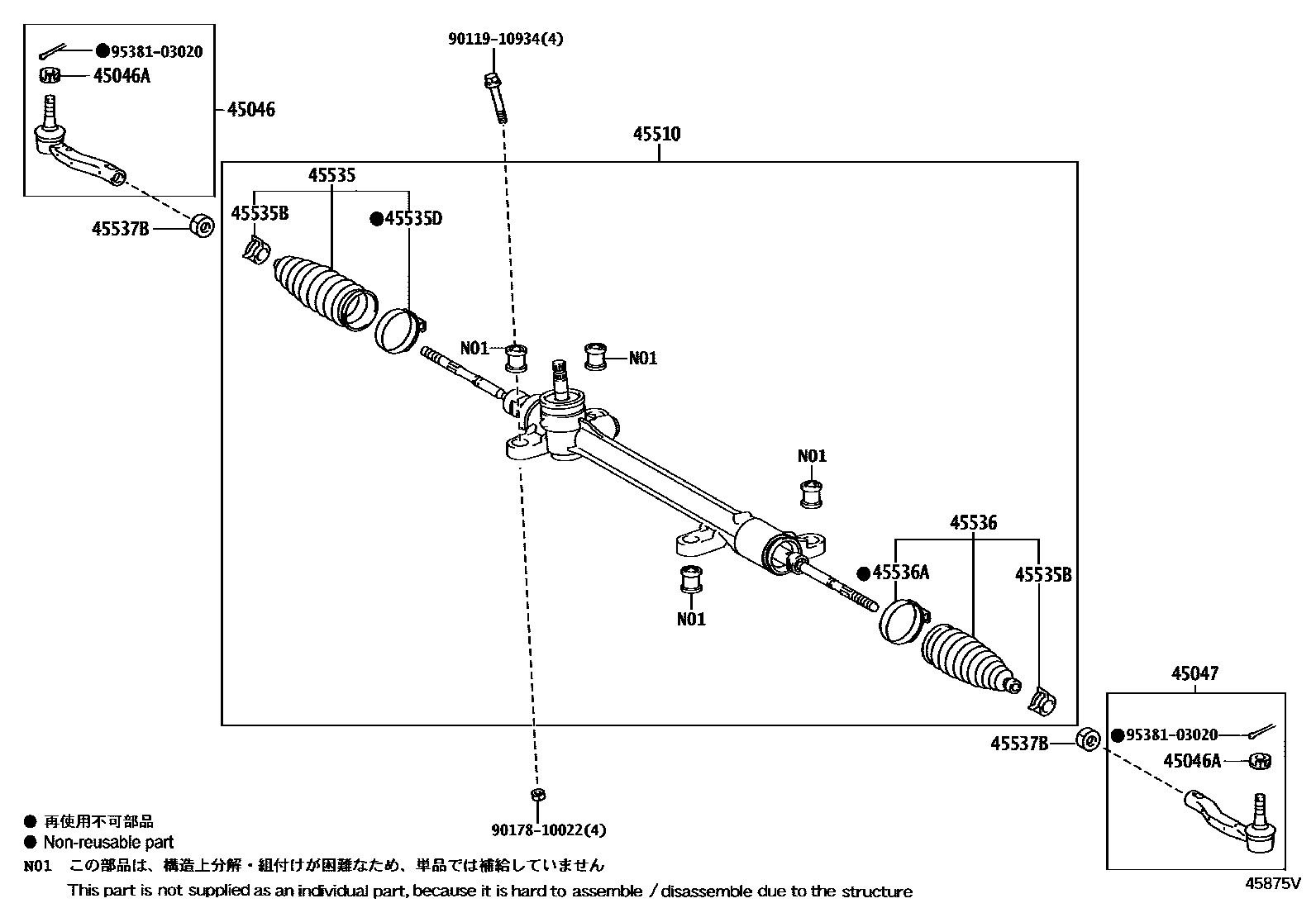 ●95381-03020
45046A
45046
45537B
90119-10934(4)
45510
45535
45535B
●45535D
N01
N01
N01
N01
45536
●45536A
45535B
45047
45537B
●95381-03020
45046A
90178-10022(4)

● 再使用不可部品
● Non-reusable part
N01 この部品は、構造上分解・組付けが困難なため、単品では補給していません
This part is not supplied as an individual part, because it is hard to assemble / disassemble due to the structure
45875V