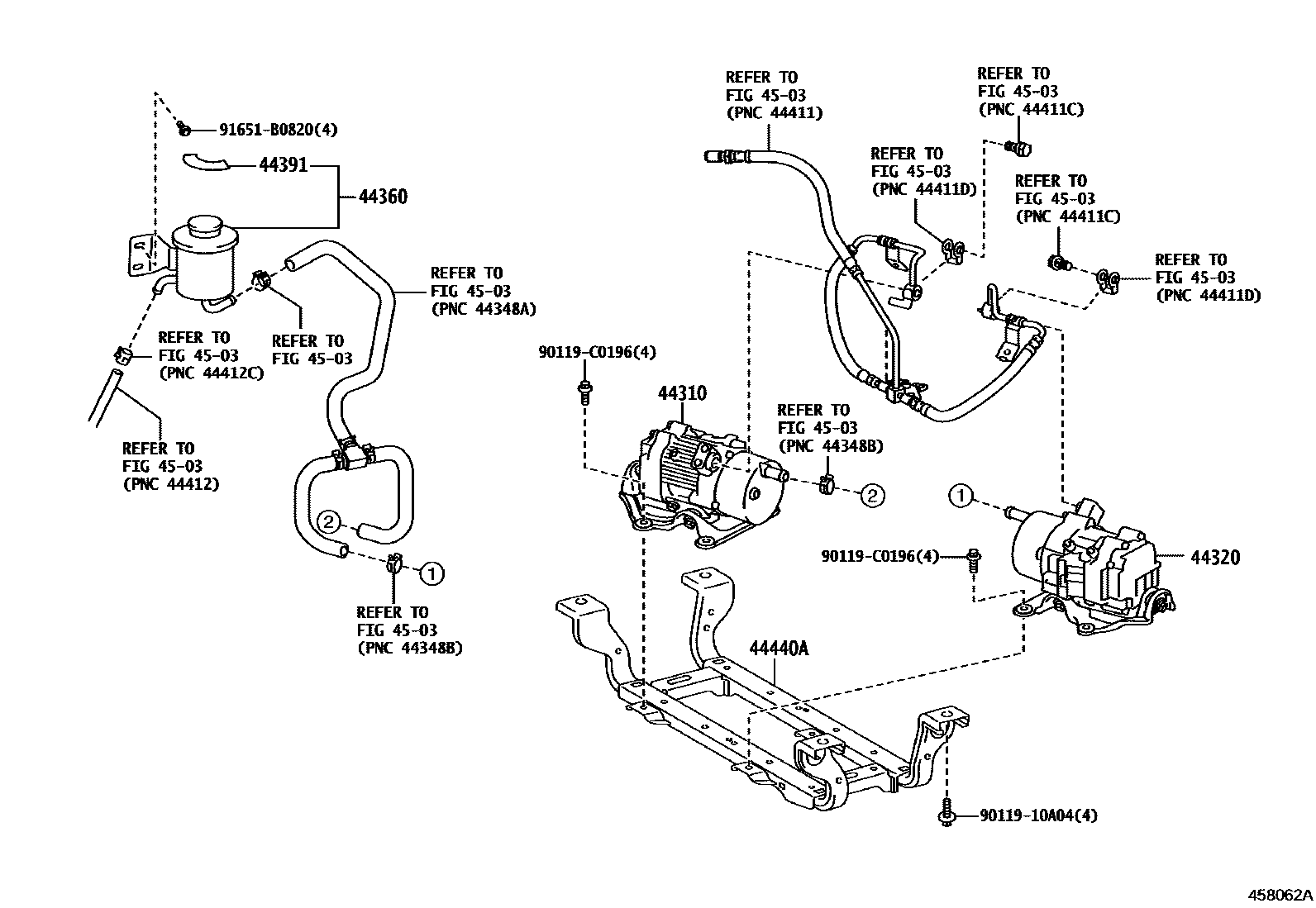 91651-B0820(4)

44391

44360

REFER TO
FIG 45-03
(PNC 44348A)

REFER TO
FIG 45-03
(PNC 44412C)

REFER TO
FIG 45-03

REFER TO
FIG 45-03
(PNC 44412)

2

1

REFER TO
FIG 45-03
(PNC 44348B)

REFER TO
FIG 45-03
(PNC 44411)

REFER TO
FIG 45-03
(PNC 44411C)

REFER TO
FIG 45-03
(PNC 44411D)

REFER TO
FIG 45-03
(PNC 44411C)

REFER TO
FIG 45-03
(PNC 44411D)

90119-C0196(4)

44310

REFER TO
FIG 45-03
(PNC 44348B)

2

1

90119-C0196(4)

44320

44440A

90119-10A04(4)

458062A