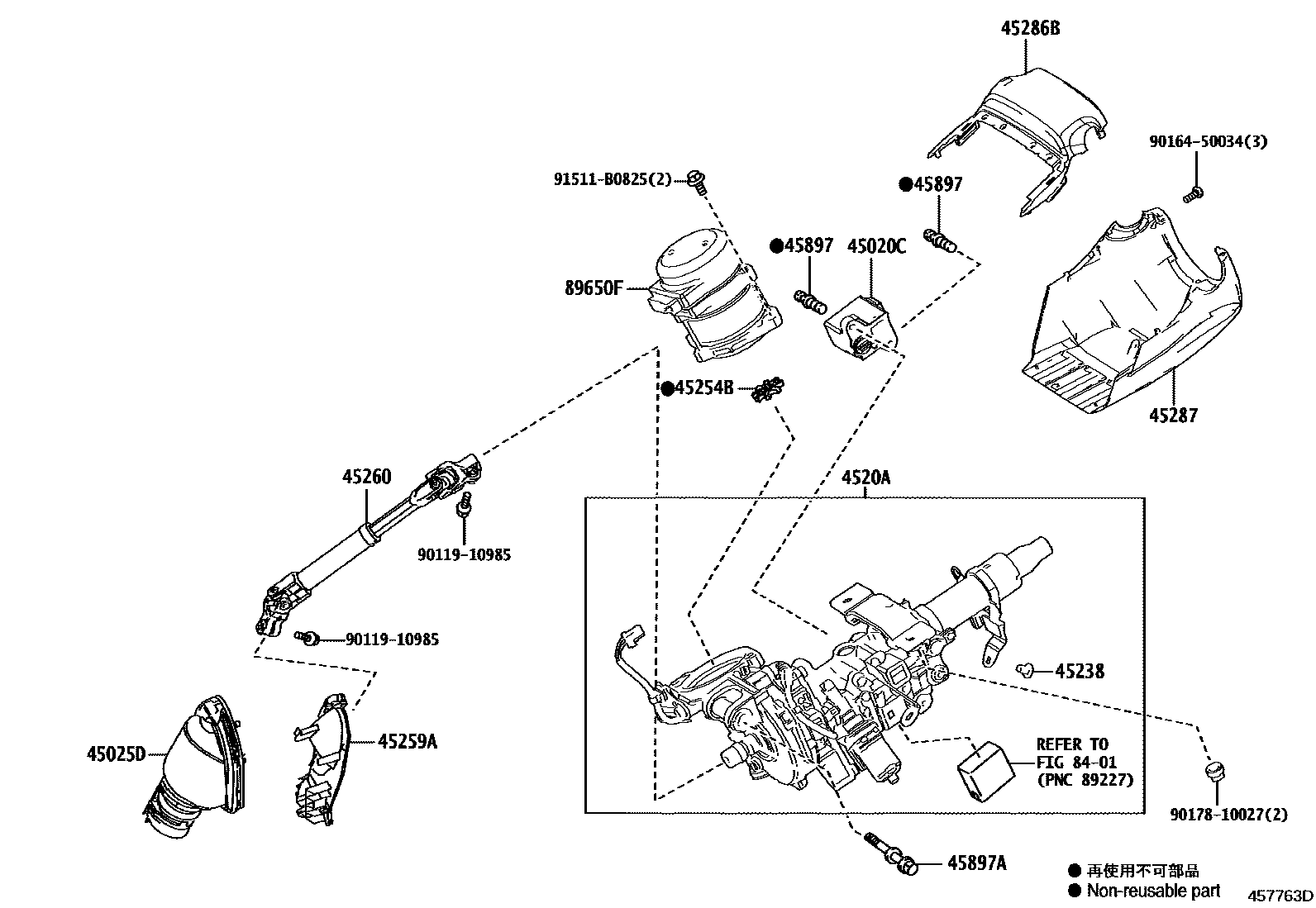 45286B

90164-50034(3)

91511-B0825(2)

●45897

●45897

45020C

89650F

●45254B

45287

45260

4520A

90119-10985

90119-10985

45238

45025D

45259A

REFER TO FIG 84-01 (PNC 89227)

90178-10027(2)

45897A

● 再使用不可部品
● Non-reusable part

457763D