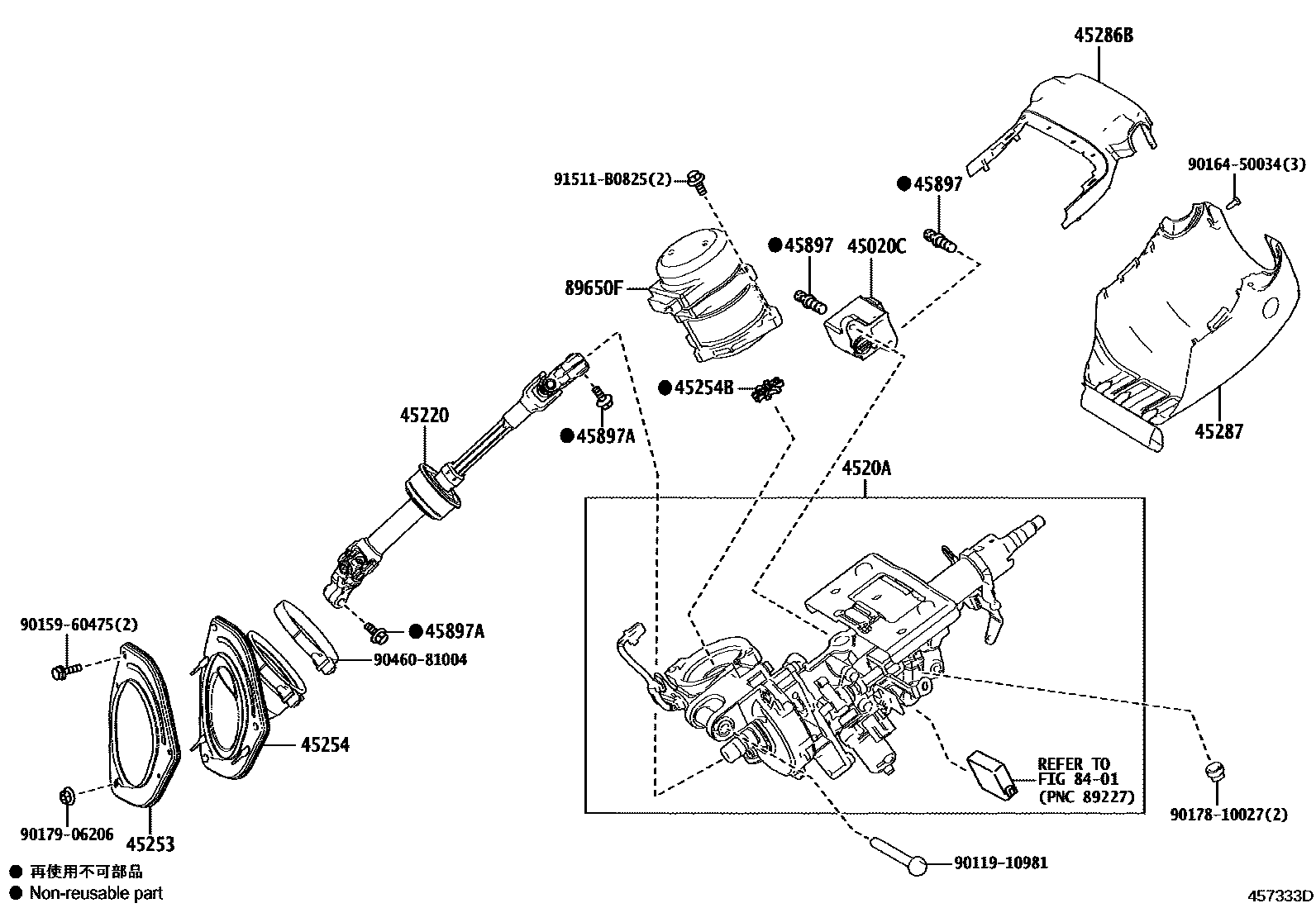 45286B

91511-B0825(2)

●45897

90164-50034(3)

●45897

45020C

89650F

●45254B

45220

●45897A

45287

4520A

90159-60475(2)

●45897A

90460-81004

45254

REFER TO
FIG 84-01
(PNC 89227)

90179-06206

45253

90178-10027(2)

90119-10981

● 再使用不可部品
● Non-reusable part

457333D