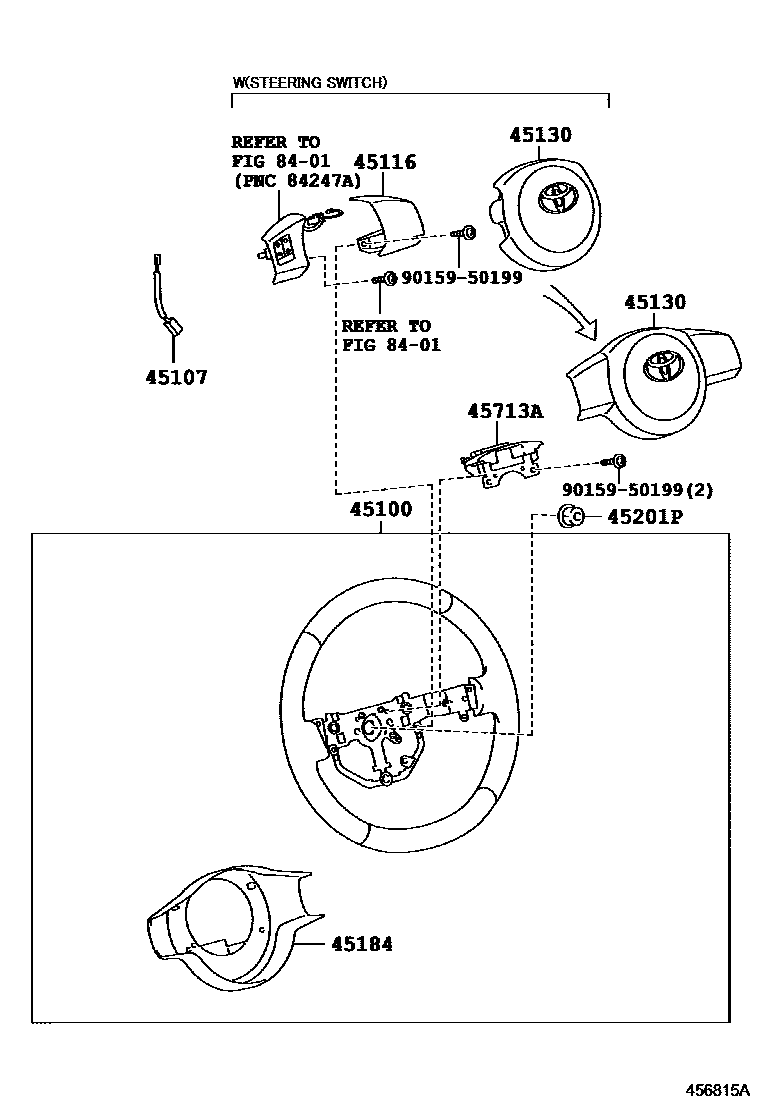 W(STEERING SWITCH)

REFER TO
FIG 84-01
(PNC 84247A)

45116

45130

90159-50199

REFER TO
FIG 84-01

45107

45130

45713A

90159-50199(2)

45100

45201P

45184

456815A