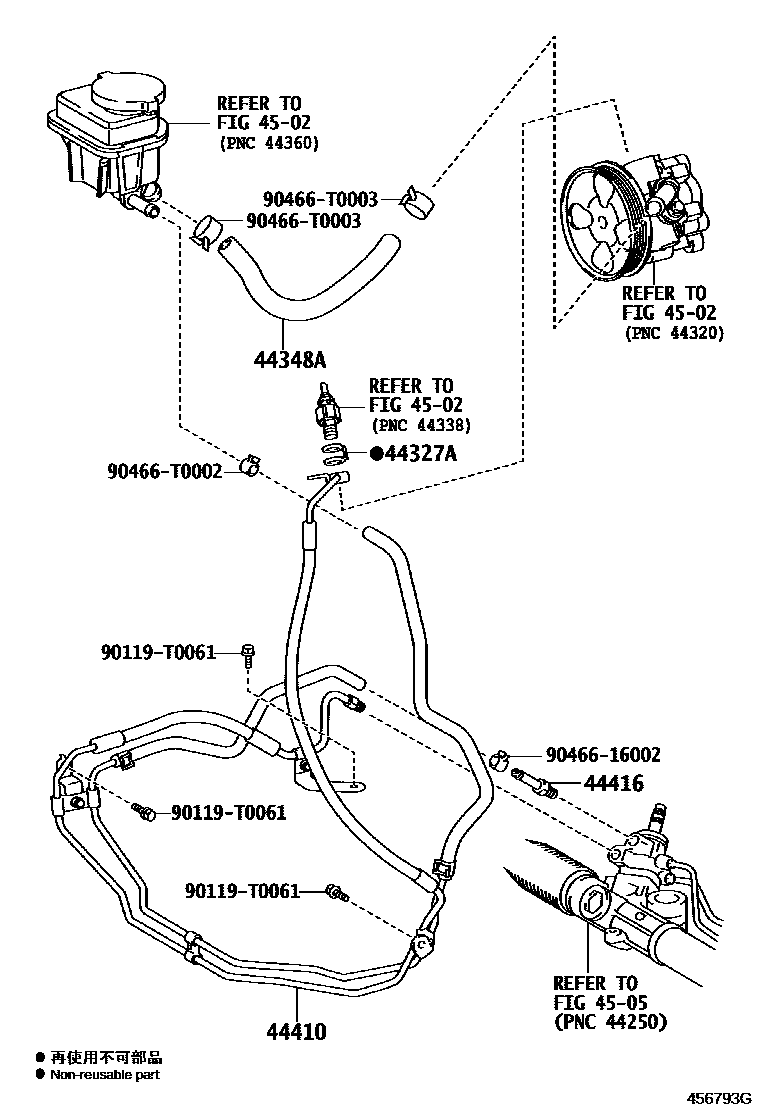 REFER TO
FIG 45-02
(PNC 44360)

90466-T0003

90466-T0003

REFER TO
FIG 45-02
(PNC 44320)

44348A

REFER TO
FIG 45-02
(PNC 44338)

●44327A

90466-T0002

90119-T0061

90466-16002

44416

90119-T0061

90119-T0061

REFER TO
FIG 45-05
(PNC 44250)

44410

● 再使用不可部品
● Non-reusable part

456793G