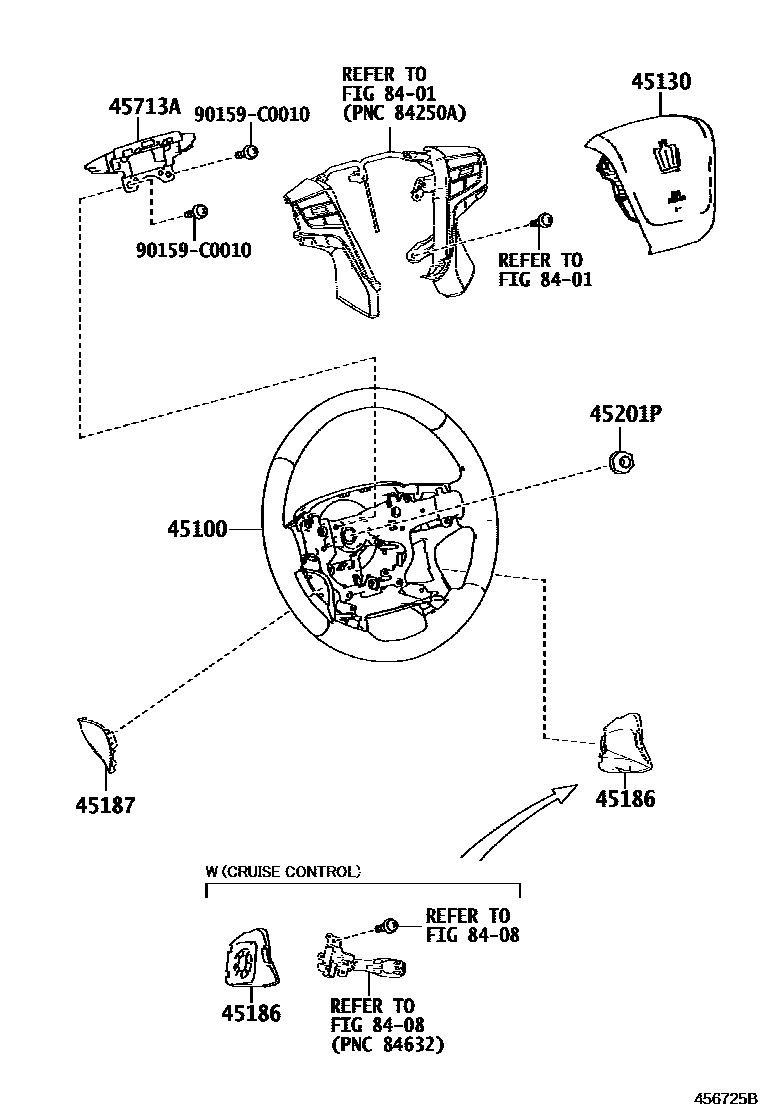 45713A

90159-C0010

90159-C0010

REFER TO
FIG 84-01
(PNC 84250A)

45130

REFER TO
FIG 84-01

45201P

45100

45187

45186

W (CRUISE CONTROL)

REFER TO
FIG 84-08

45186

REFER TO
FIG 84-08
(PNC 84632)

456725B