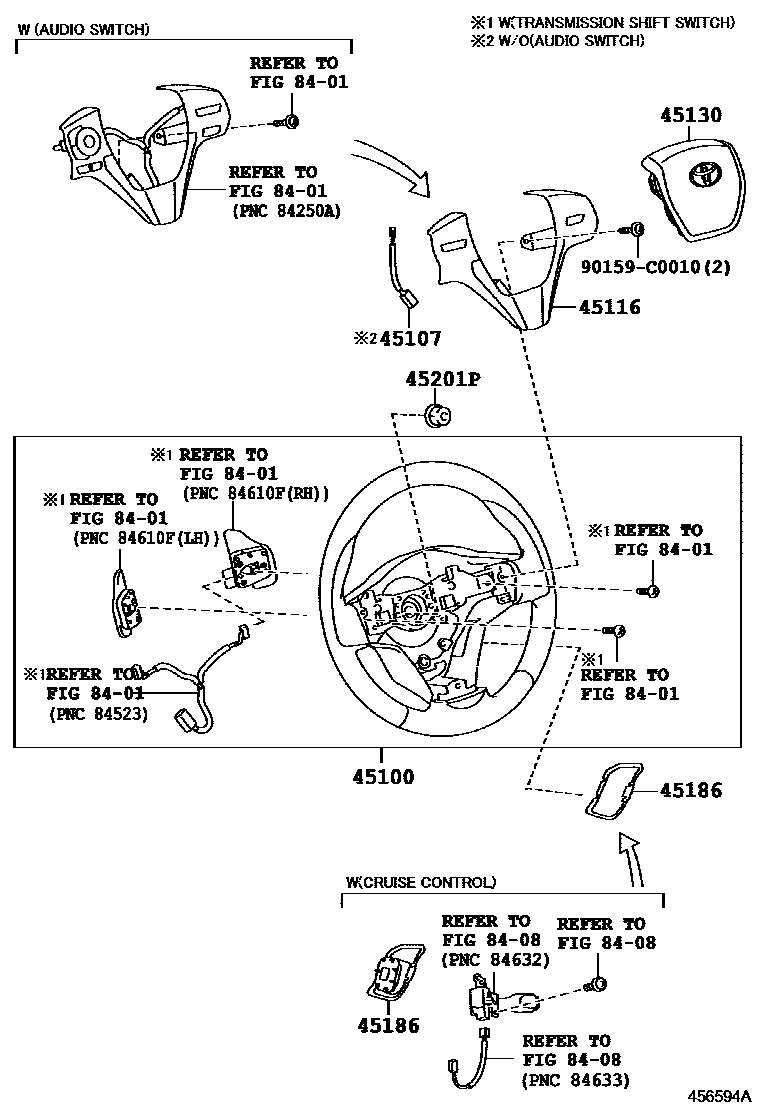 W (AUDIO SWITCH)

※1 W(TRANSMISSION SHIFT SWITCH)
※2 W/O(AUDIO SWITCH)

REFER TO
FIG 84-01

REFER TO
FIG 84-01
(PNC 84250A)

45130

90159-C0010(2)

45116

※2 45107

45201P

※1 REFER TO
FIG 84-01
(PNC 84610F(RH))

※1 REFER TO
FIG 84-01
(PNC 84610F(LH))

※1 REFER TO
FIG 84-01

※1
REFER TO
FIG 84-01

※1 REFER TO
FIG 84-01
(PNC 84523)

45100

45186

W(CRUISE CONTROL)

REFER TO
FIG 84-08
(PNC 84632)

REFER TO
FIG 84-08

45186

REFER TO
FIG 84-08
(PNC 84633)

456594A