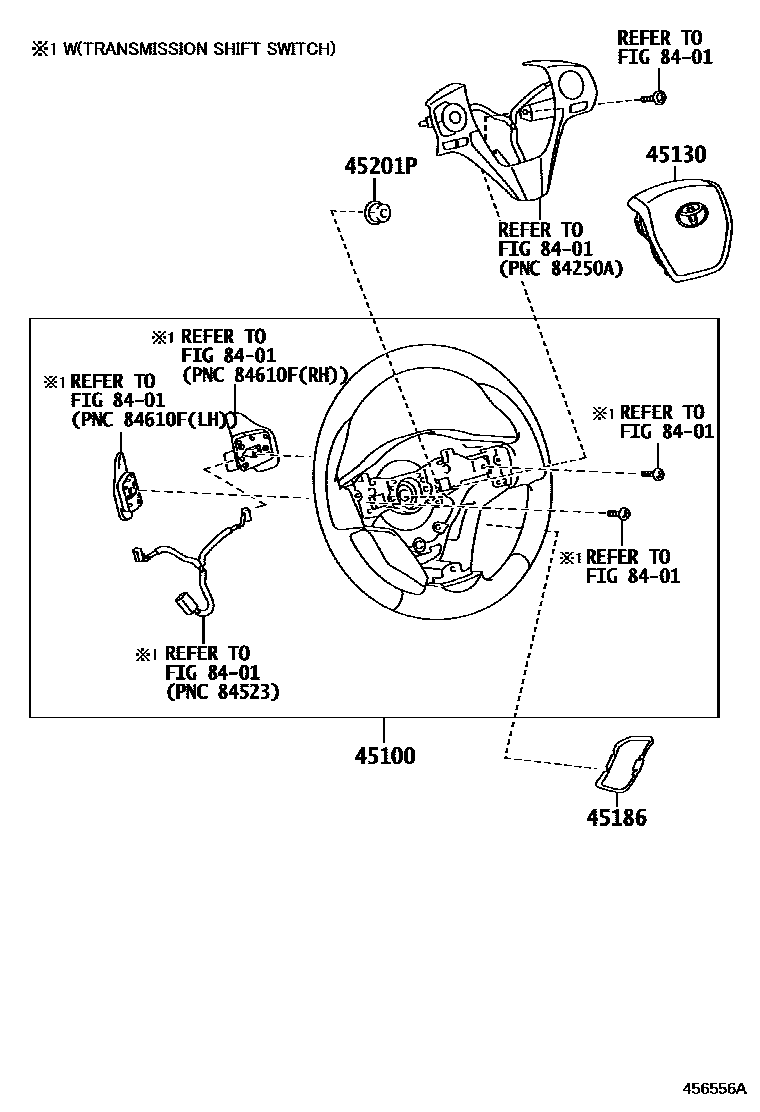 ※1 W(TRANSMISSION SHIFT SWITCH)

REFER TO
FIG 84-01

45201P

45130

REFER TO
FIG 84-01
(PNC 84250A)

※1 REFER TO
FIG 84-01
(PNC 84610F(RH))

※1 REFER TO
FIG 84-01
(PNC 84610F(LH))

※1 REFER TO
FIG 84-01

※1 REFER TO
FIG 84-01

※1 REFER TO
FIG 84-01
(PNC 84523)

45100

45186

456556A