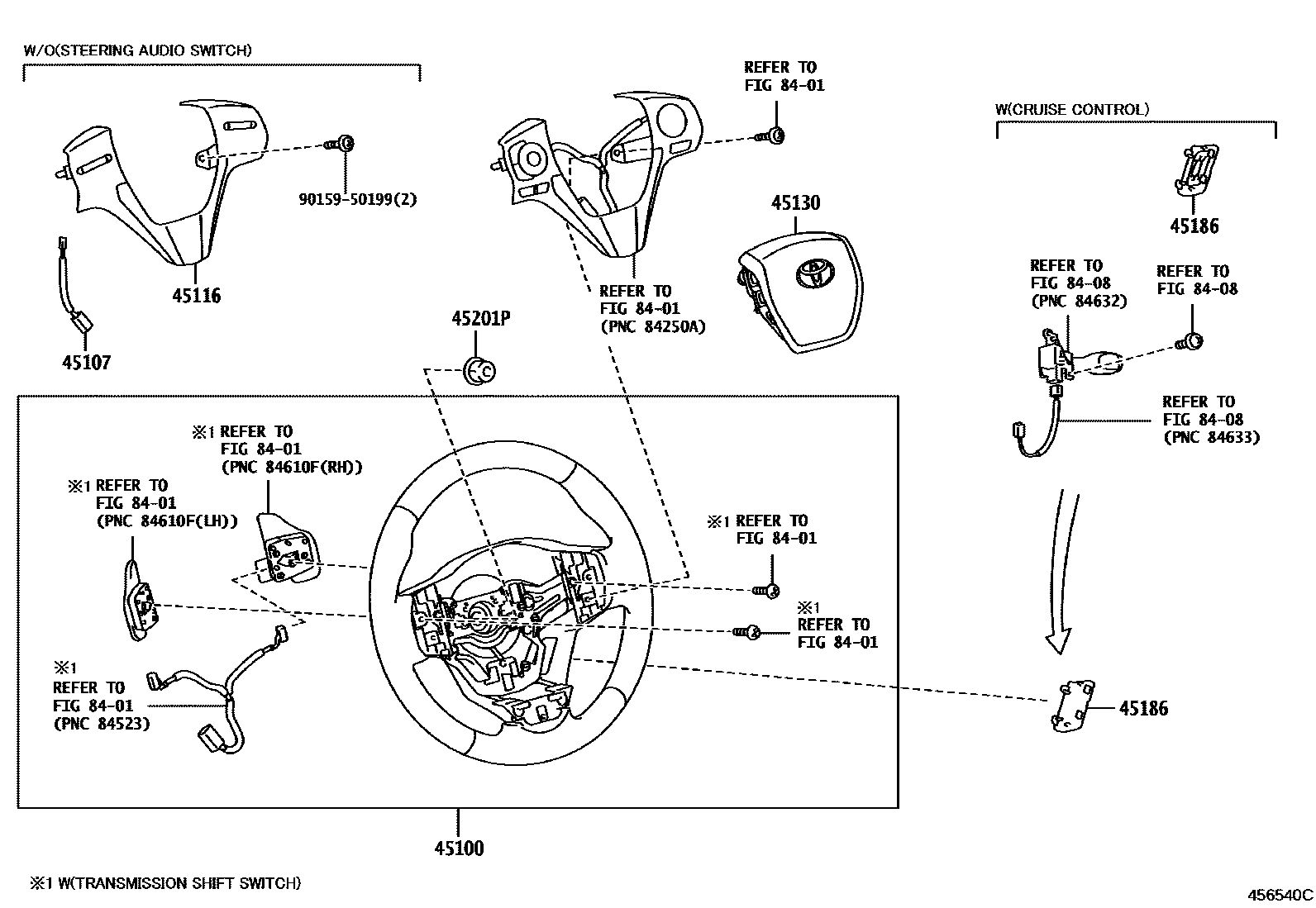 W/O(STEERING AUDIO SWITCH)

90159-50199(2)

45116

45107

REFER TO
FIG 84-01

REFER TO
FIG 84-01
(PNC 84250A)

45130

45201P

W(CRUISE CONTROL)

45186

REFER TO
FIG 84-08
(PNC 84632)

REFER TO
FIG 84-08

REFER TO
FIG 84-08
(PNC 84633)

※1 REFER TO
FIG 84-01
(PNC 84610F(RH))

※1 REFER TO
FIG 84-01
(PNC 84610F(LH))

※1 REFER TO
FIG 84-01

※1
REFER TO
FIG 84-01

※1
REFER TO
FIG 84-01
(PNC 84523)

45186

45100

※1 W(TRANSMISSION SHIFT SWITCH)

456540C