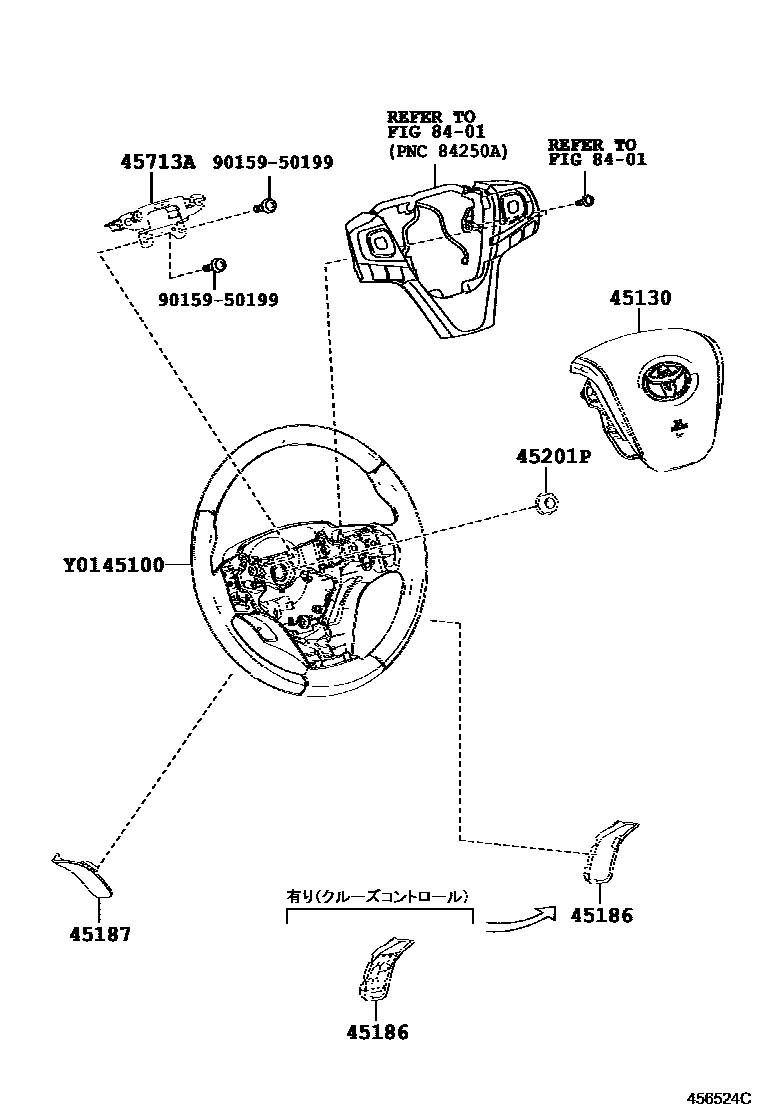 REFER TO
FIG 84-01
(PNC 84250A)

REFER TO
FIG 84-01

45713A
90159-50199

90159-50199

45130

45201P

Y0145100

45187

有り(クルーズコントロール)

45186

45186

456524C