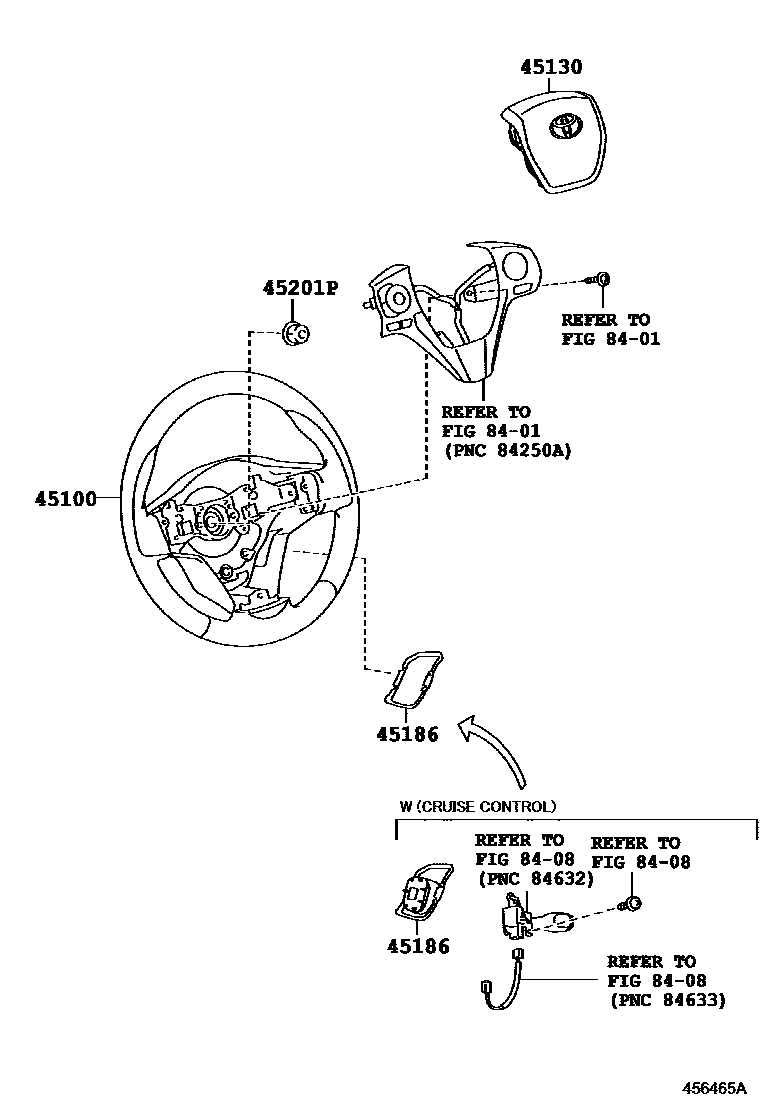 45130

45201P

REFER TO
FIG 84-01

REFER TO
FIG 84-01
(PNC 84250A)

45100

45186

W (CRUISE CONTROL)

REFER TO
FIG 84-08
(PNC 84632)

REFER TO
FIG 84-08

45186

REFER TO
FIG 84-08
(PNC 84633)

456465A