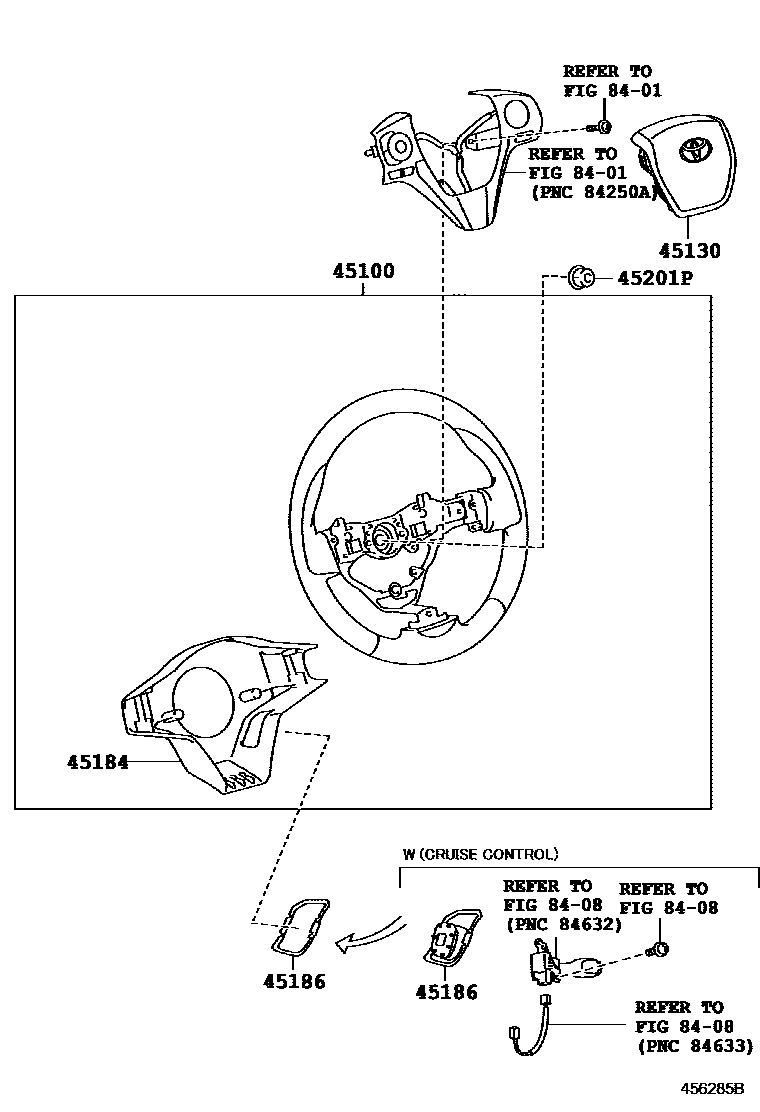 REFER TO
FIG 84-01

REFER TO
FIG 84-01
(PNC 84250A)

45130

45100

45201P

45184

W (CRUISE CONTROL)

REFER TO
FIG 84-08
(PNC 84632)

REFER TO
FIG 84-08

45186

45186

REFER TO
FIG 84-08
(PNC 84633)

456285B