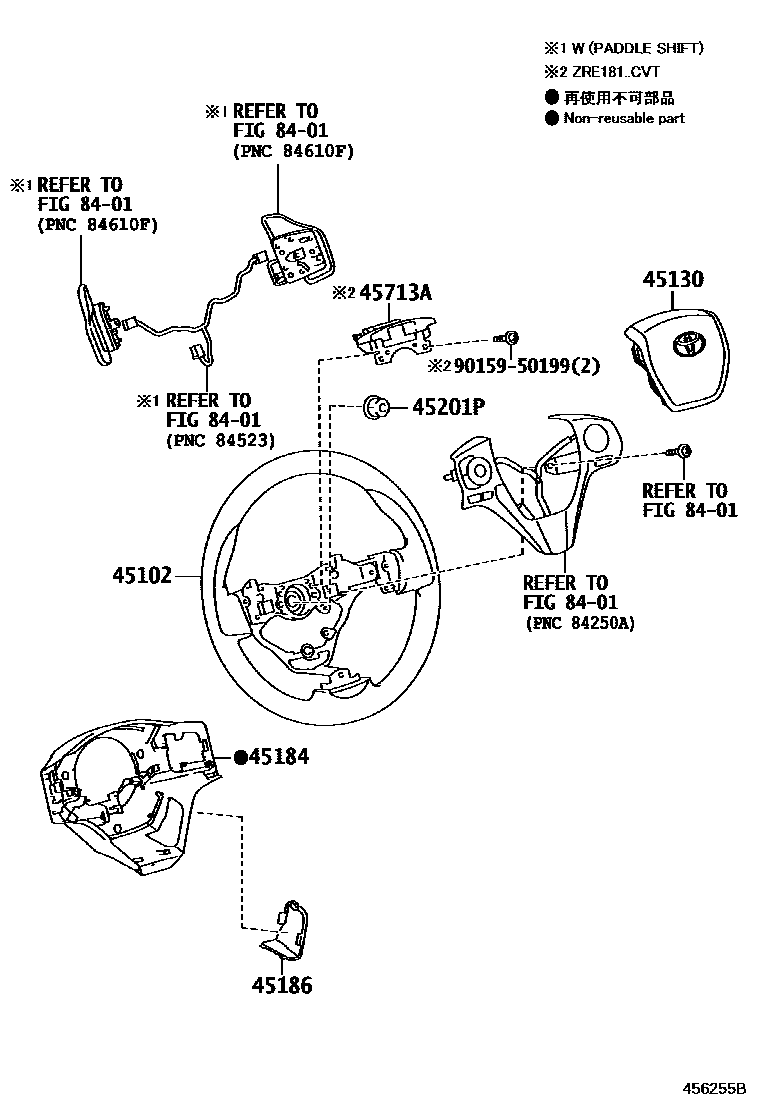 ※1 W (PADDLE SHIFT)
※2 ZRE181..CVT
● 再使用不可部品
● Non-reusable part

※1 REFER TO FIG 84-01 (PNC 84610F)

※1 REFER TO FIG 84-01 (PNC 84610F)

※2 45713A

45130

※2 90159-50199(2)

※1 REFER TO FIG 84-01 (PNC 84523)

45201P

REFER TO FIG 84-01

45102

REFER TO FIG 84-01 (PNC 84250A)

●45184

45186

456255B