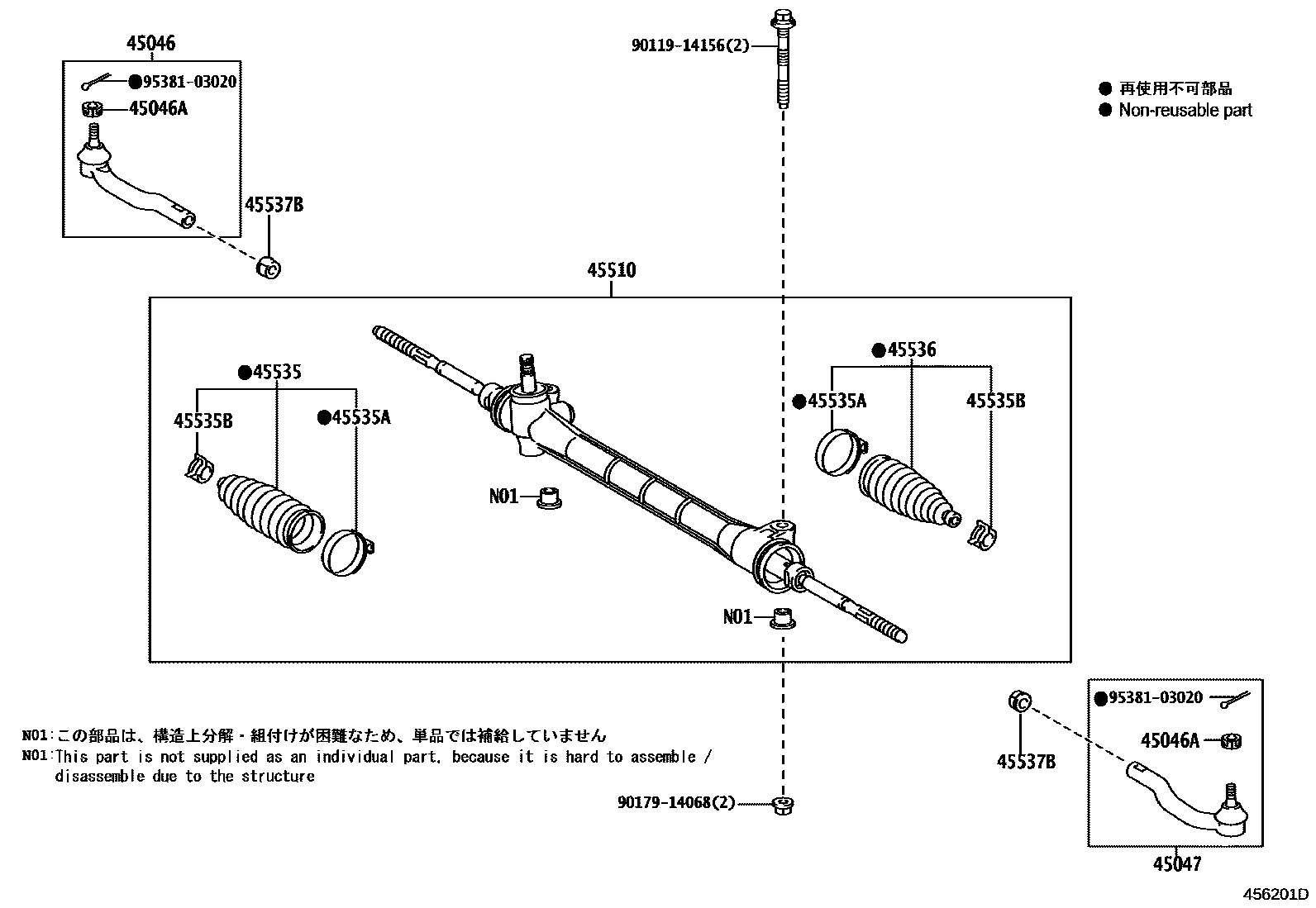 45046
●95381-03020
45046A
45537B

90119-14156(2)

● 再使用不可部品
● Non-reusable part

45510

●45535
45535B
●45535A

N01

●45536
●45535A
45535B

N01

N01:この部品は、構造上分解・組付けが困難なため、単品では補給していません
N01:This part is not supplied as an individual part, because it is hard to assemble / disassemble due to the structure

90179-14068(2)

45537B
●95381-03020
45046A
45047

456201D