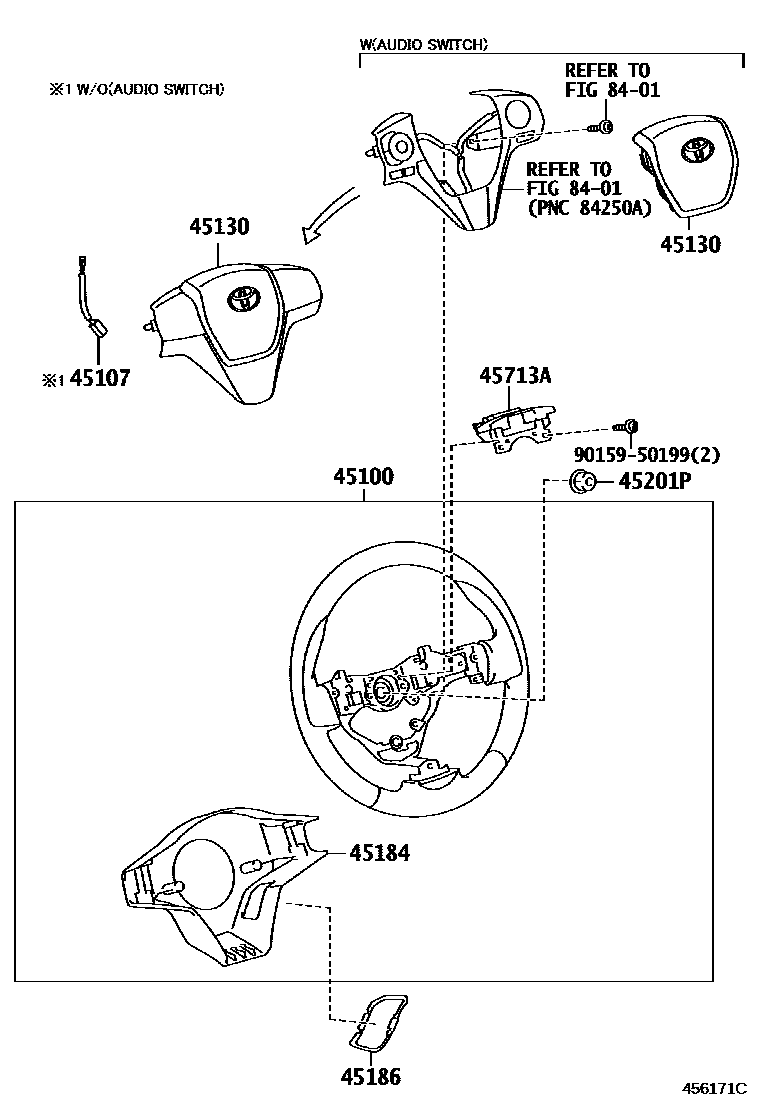 W(AUDIO SWITCH)

※1 W/O(AUDIO SWITCH)

REFER TO FIG 84-01

REFER TO FIG 84-01 (PNC 84250A)

45130

45130

※1 45107

45713A

90159-50199(2)

45100

45201P

45184

45186

456171C