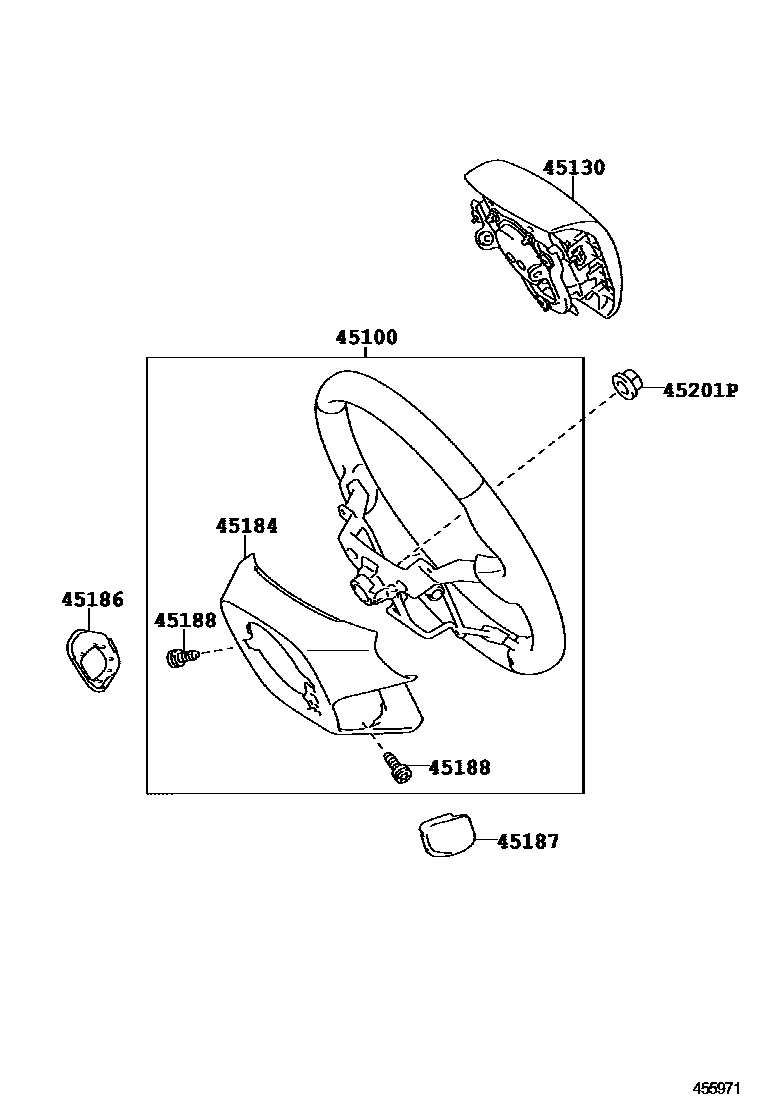 45130

45100

45201P

45184

45186

45188

45188

45187

456971