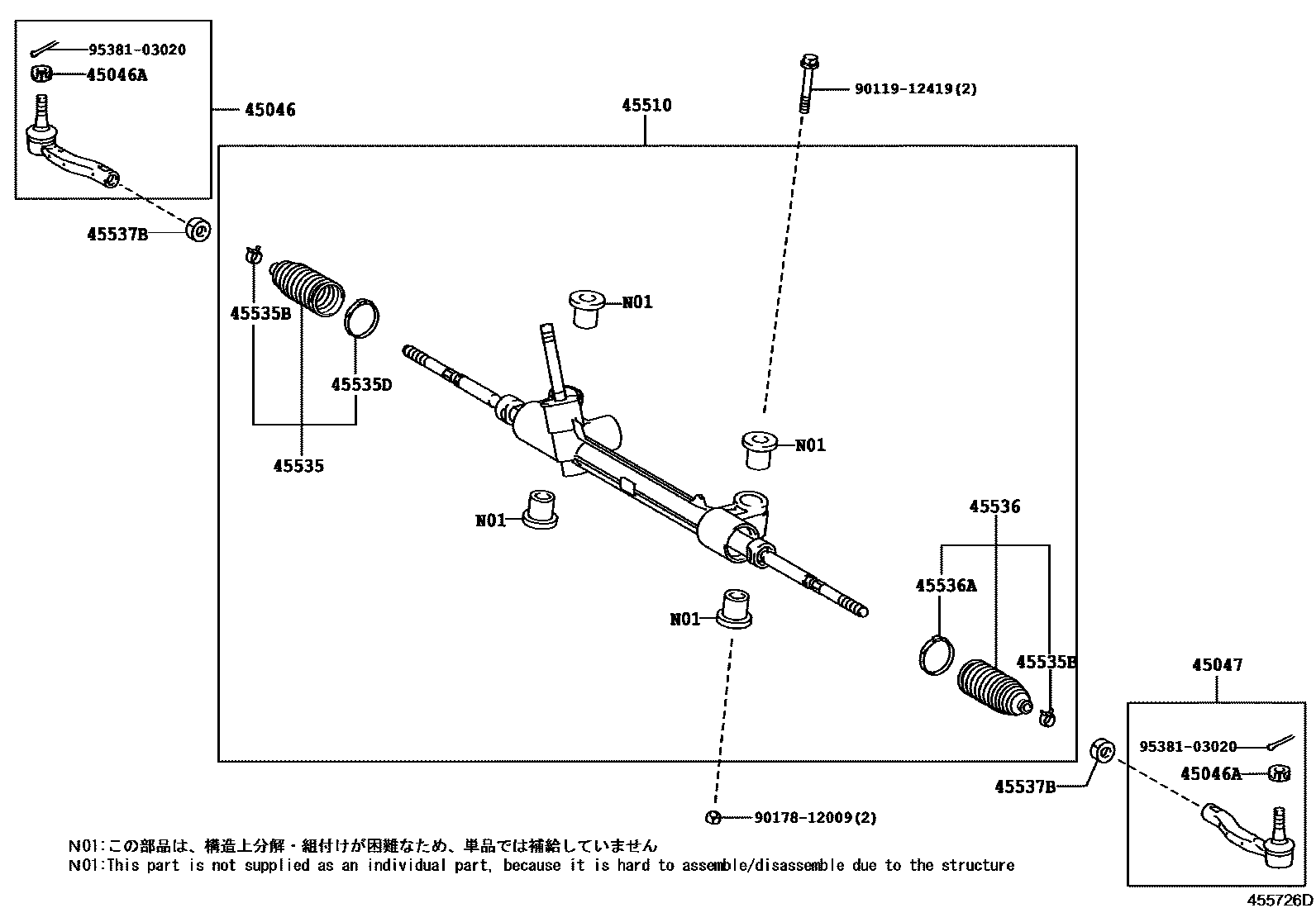 95381-03020
45046A
45046
45537B
45510
90119-12419(2)
45535B
45535D
45535
N01
N01
N01
N01
45536
45536A
45535B
45047
95381-03020
45046A
45537B
90178-12009(2)
N01:この部品は、構造上分解・組付けが困難なため、単品では補給していません
N01:This part is not supplied as an individual part, because it is hard to assemble/disassemble due to the structure
455726D