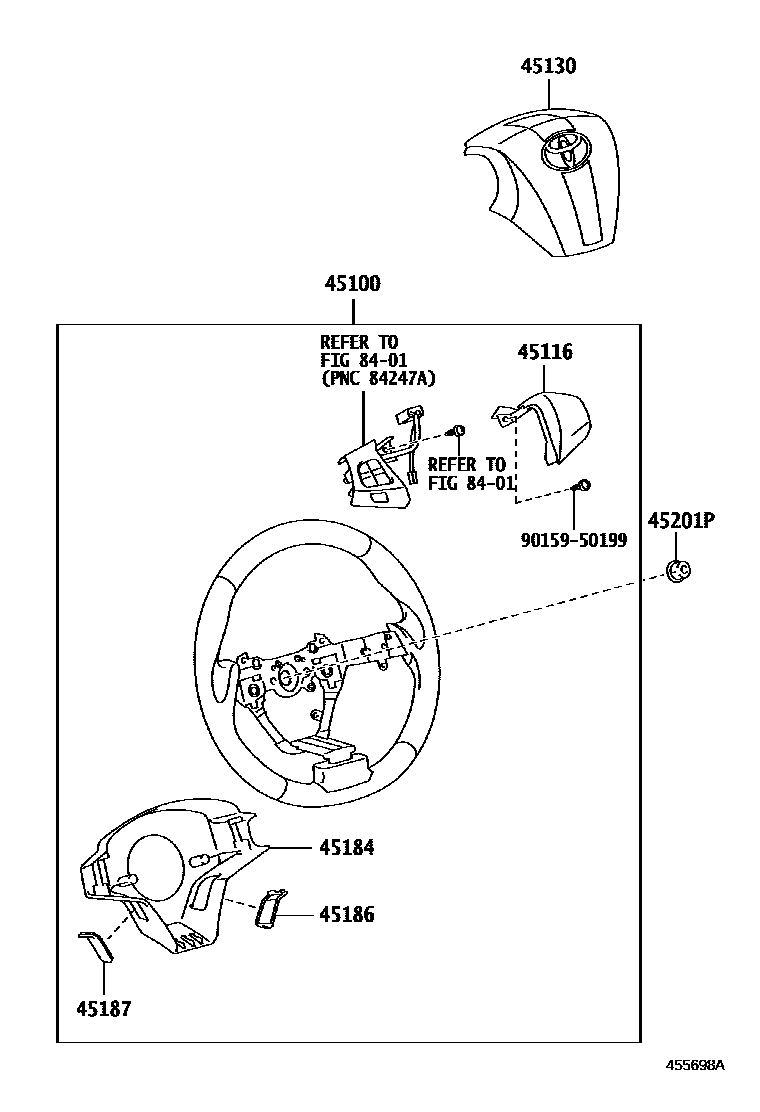 45130

45100

REFER TO
FIG 84-01
(PNC 84247A)

45116

REFER TO
FIG 84-01

90159-50199

45201P

45184

45186

45187

455698A