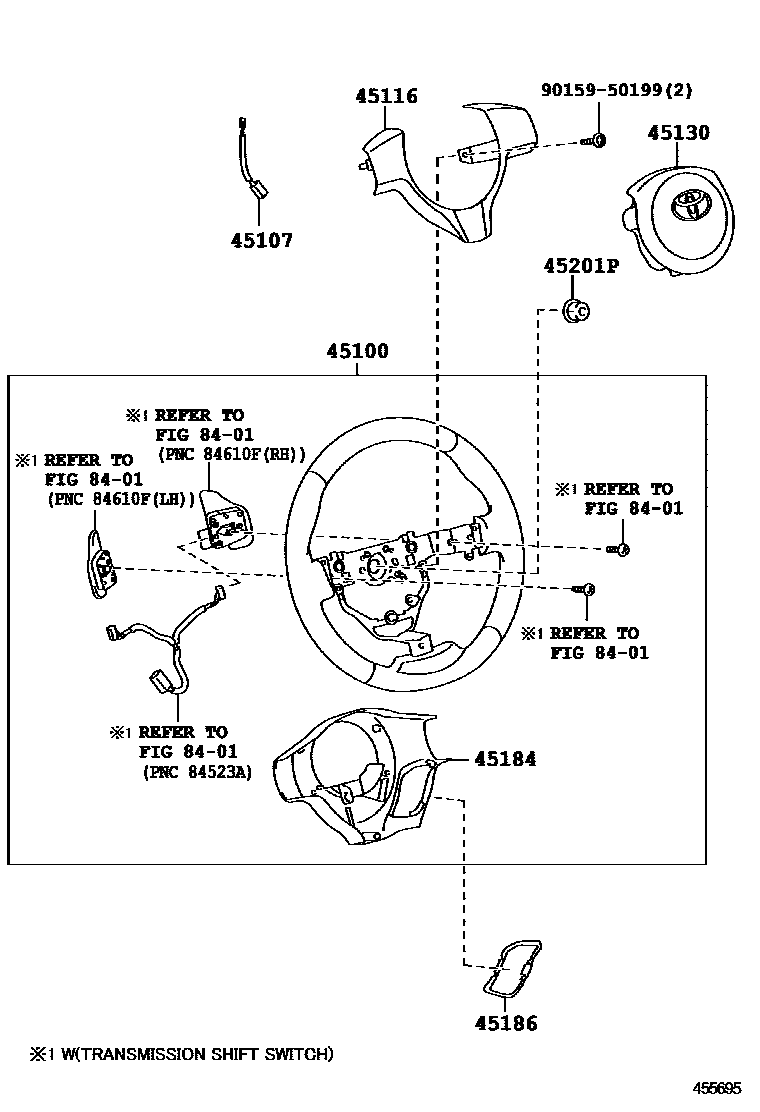 45116

90159-50199(2)

45130

45107

45201P

45100

※1 REFER TO FIG 84-01 (PNC 84610F(RH))

※1 REFER TO FIG 84-01 (PNC 84610F(LH))

※1 REFER TO FIG 84-01

※1 REFER TO FIG 84-01

※1 REFER TO FIG 84-01 (PNC 84523A)

45184

45186

※1 W(TRANSMISSION SHIFT SWITCH)

455695