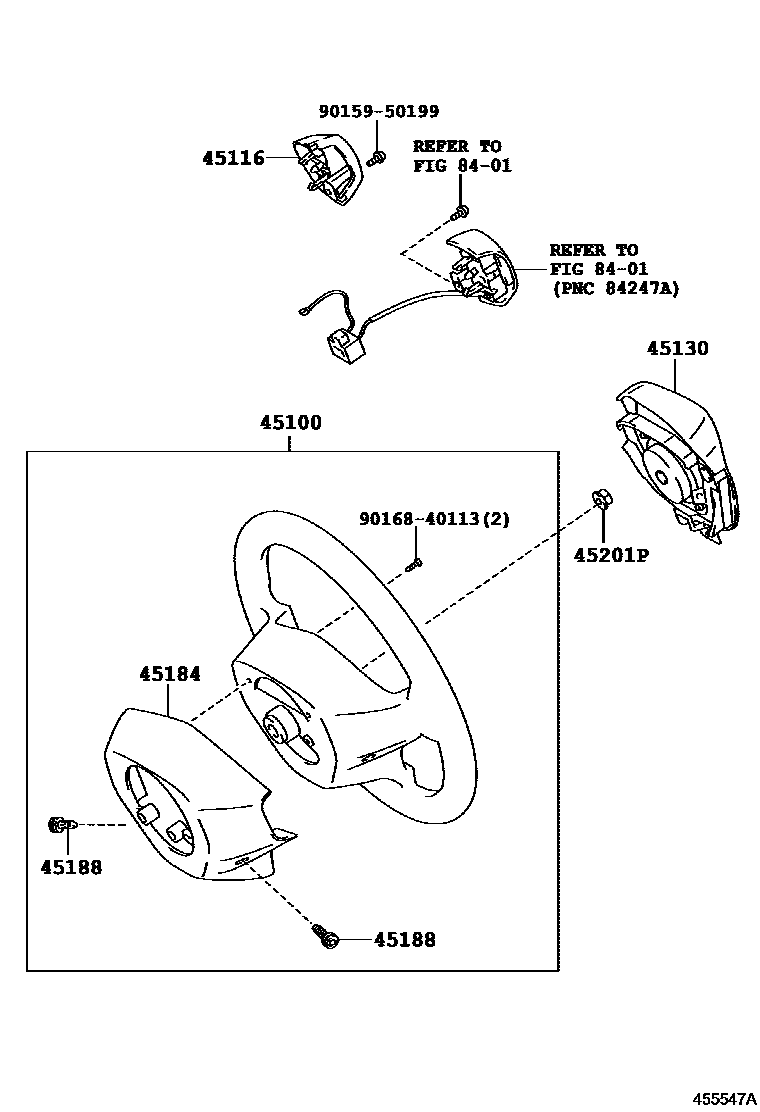 90159-50199

45116

REFER TO
FIG 84-01

REFER TO
FIG 84-01
(PNC 84247A)

45130

45100

90168-40113(2)

45201P

45184

45188

45188

455547A