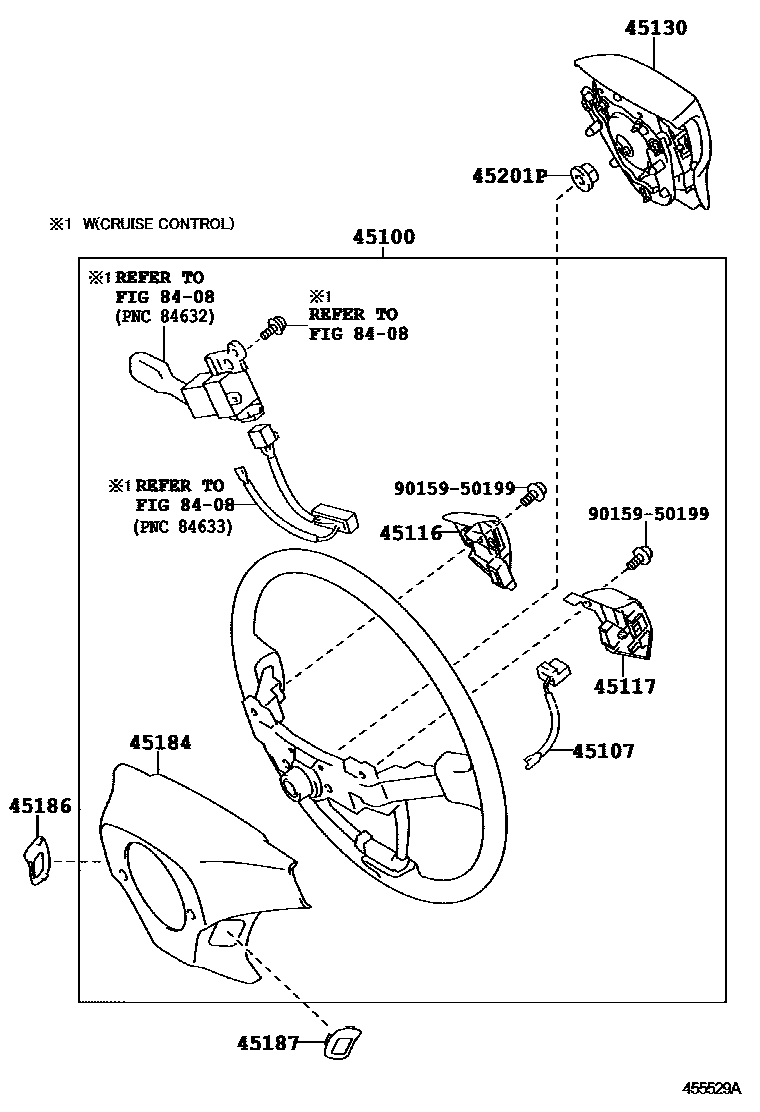 45130

45201P

※1 W(CRUISE CONTROL)

45100

※1 REFER TO FIG 84-08 (PNC 84632)

※1 REFER TO FIG 84-08

※1 REFER TO FIG 84-08 (PNC 84633)

90159-50199

45116

90159-50199

45117

45107

45184

45186

45187

455529A