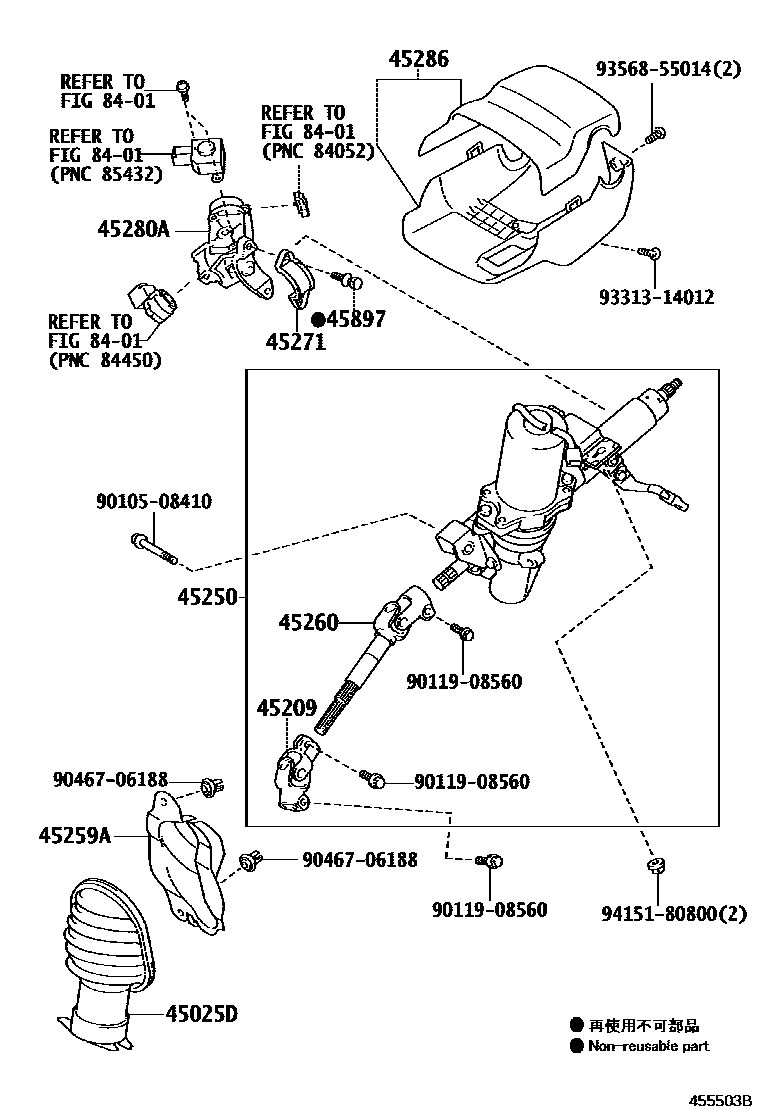 REFER TO FIG 84-01

REFER TO FIG 84-01 (PNC 85432)

REFER TO FIG 84-01 (PNC 84052)

45286

93568-55014(2)

45280A

93313-14012

REFER TO FIG 84-01 (PNC 84450)

●45897

45271

90105-08410

45250

45260

90119-08560

45209

90467-06188

90119-08560

45259A

90467-06188

90119-08560

94151-80800(2)

45025D

● 再使用不可部品

● Non-reusable part

455503B