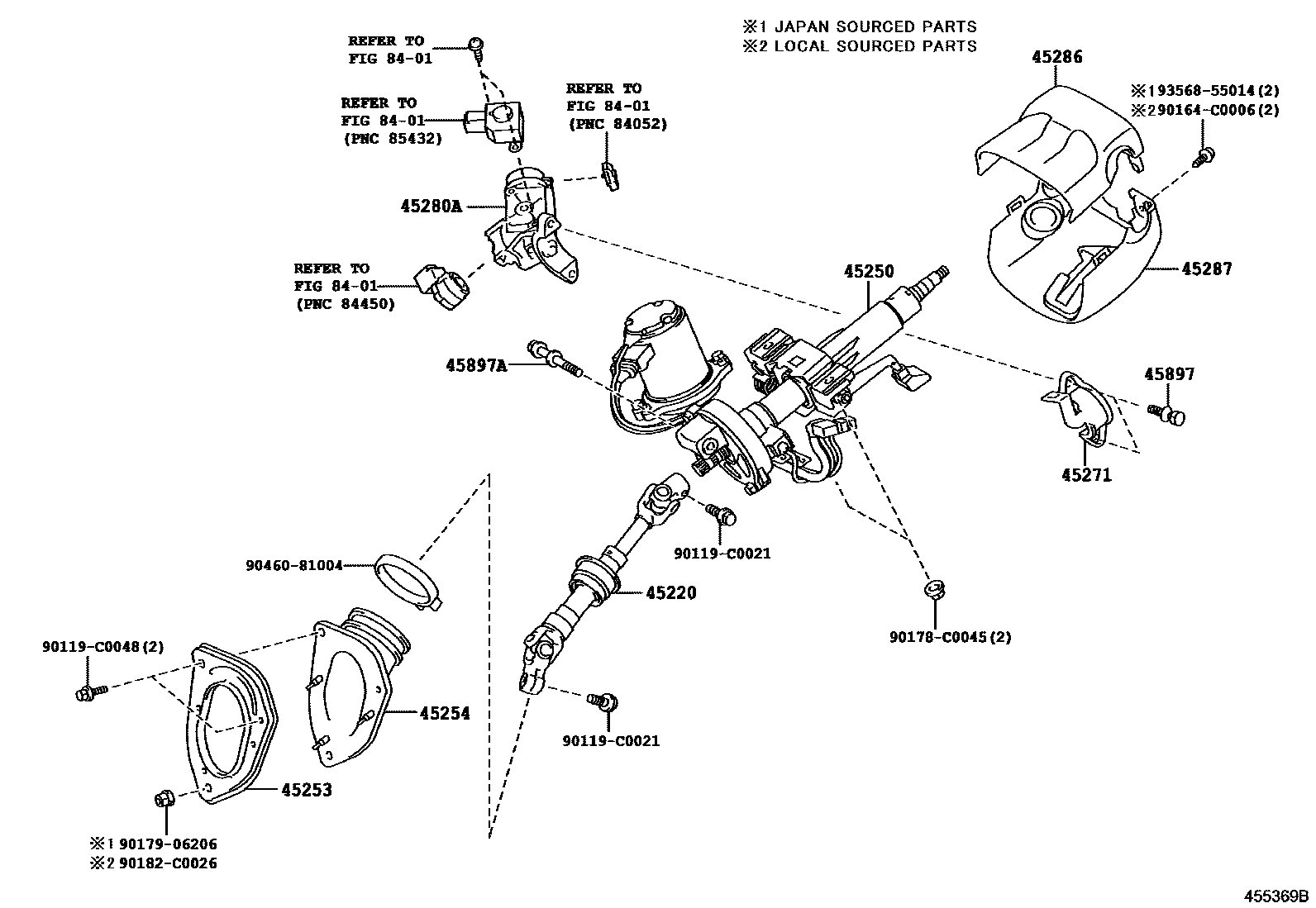 ※1 JAPAN SOURCED PARTS
※2 LOCAL SOURCED PARTS

REFER TO
FIG 84-01

REFER TO
FIG 84-01
(PNC 85432)

REFER TO
FIG 84-01
(PNC 84052)

45286

※1 93568-55014(2)
※2 90164-C0006(2)

45280A

REFER TO
FIG 84-01
(PNC 84450)

45250

45287

45897A

45897

45271

90119-C0021

90460-81004

45220

90178-C0045(2)

90119-C0048(2)

45254

90119-C0021

45253

※1 90179-06206
※2 90182-C0026

455369B