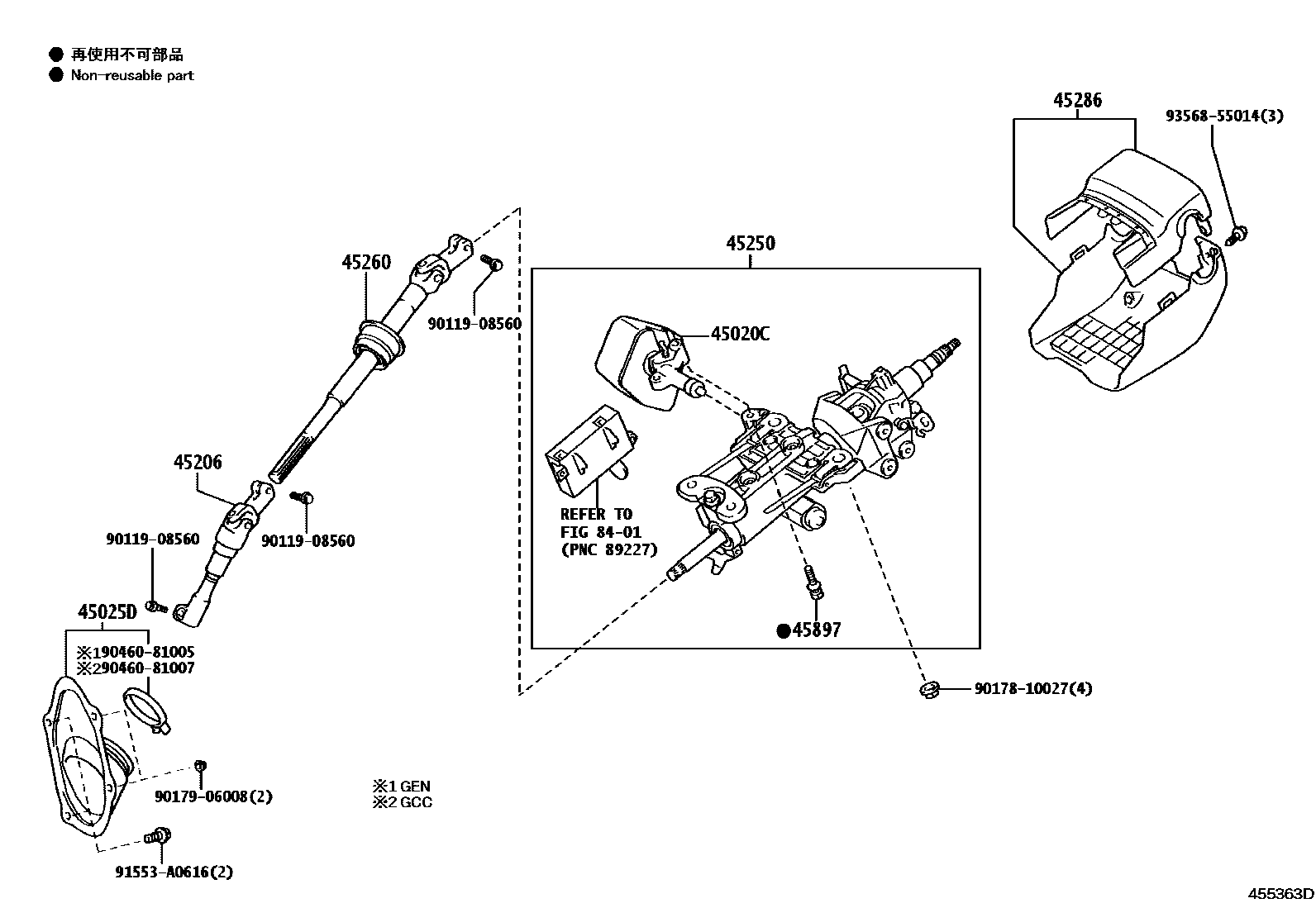 ● 再使用不可部品
● Non-reusable part

45286
93568-55014(3)

45260
90119-08560

45250
45020C

45206
90119-08560
90119-08560

REFER TO
FIG 84-01
(PNC 89227)

45025D
※190460-81005
※290460-81007

●45897

90178-10027(4)

90179-06008(2)

※1 GEN
※2 GCC

91553-A0616(2)

455363D