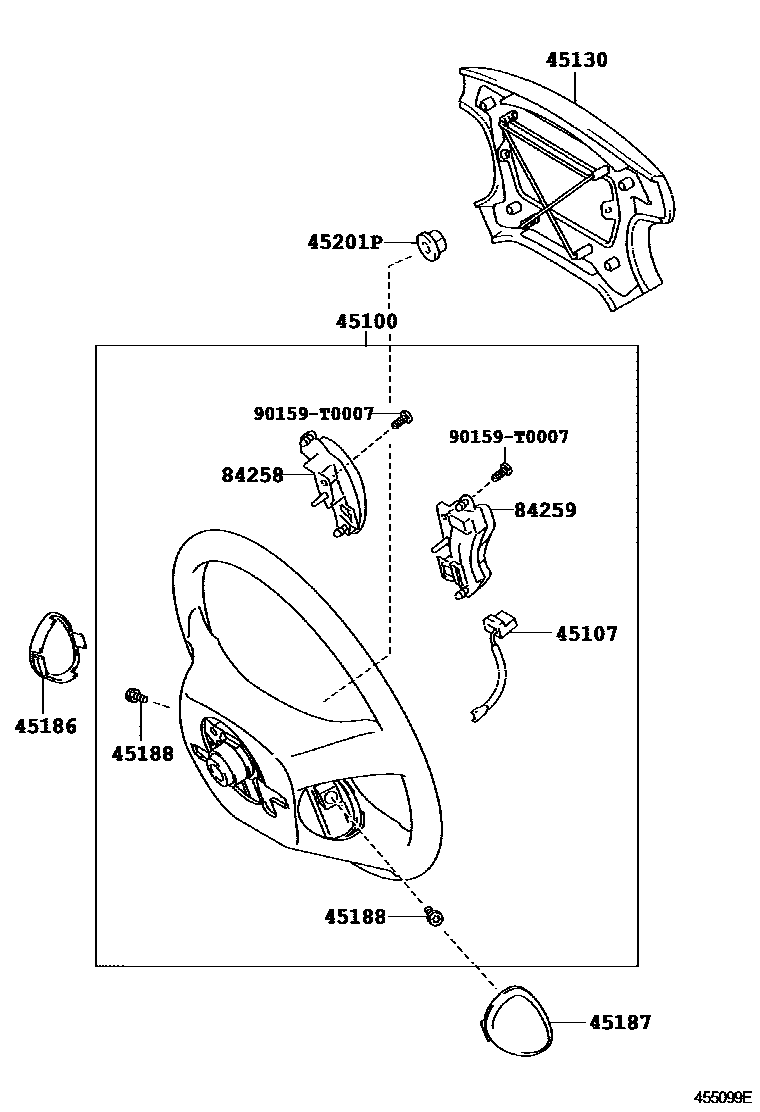 45130

45201P

45100

90159-T0007

90159-T0007

84258

84259

45107

45186

45188

45188

45187

455099E