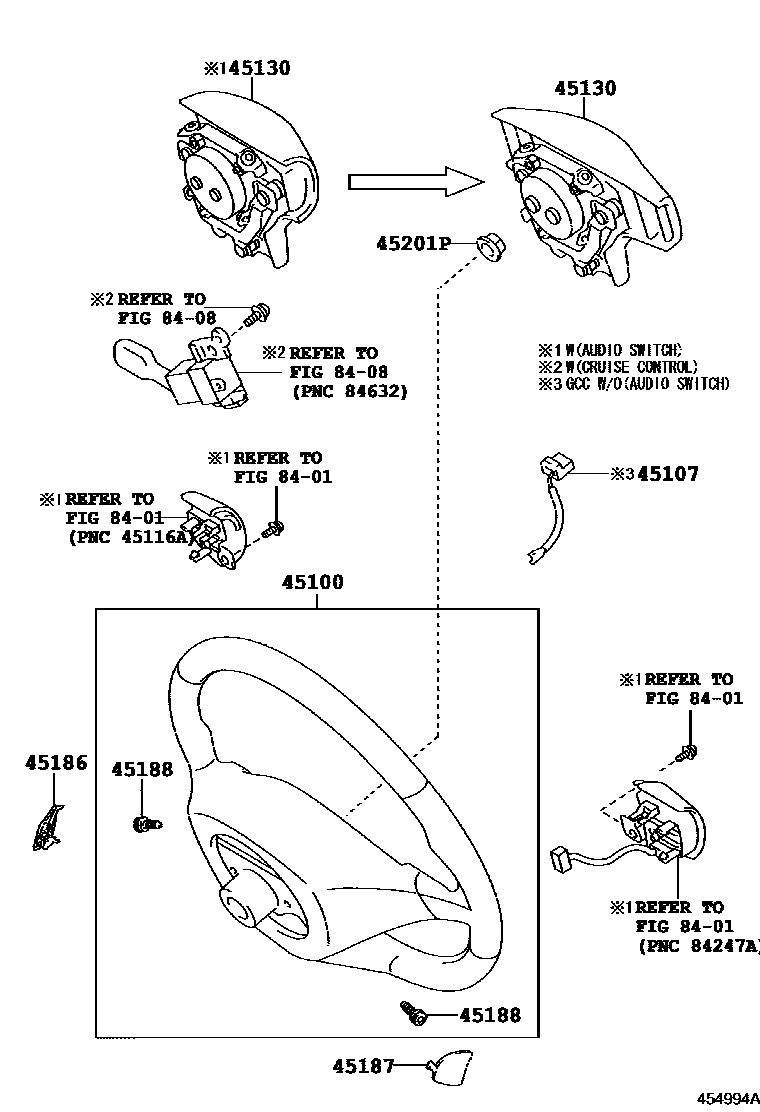 ※1 45130

45130

45201P

※2 REFER TO FIG 84-08

※2 REFER TO FIG 84-08 (PNC 84632)

※1 W(AUDIO SWITCH)
※2 W(CRUISE CONTROL)
※3 GCC W/O(AUDIO SWITCH)

※1 REFER TO FIG 84-01

※1 REFER TO FIG 84-01 (PNC 45116A)

※3 45107

45100

※1 REFER TO FIG 84-01

45186

45188

※1 REFER TO FIG 84-01 (PNC 84247A)

45188

45187

454994A