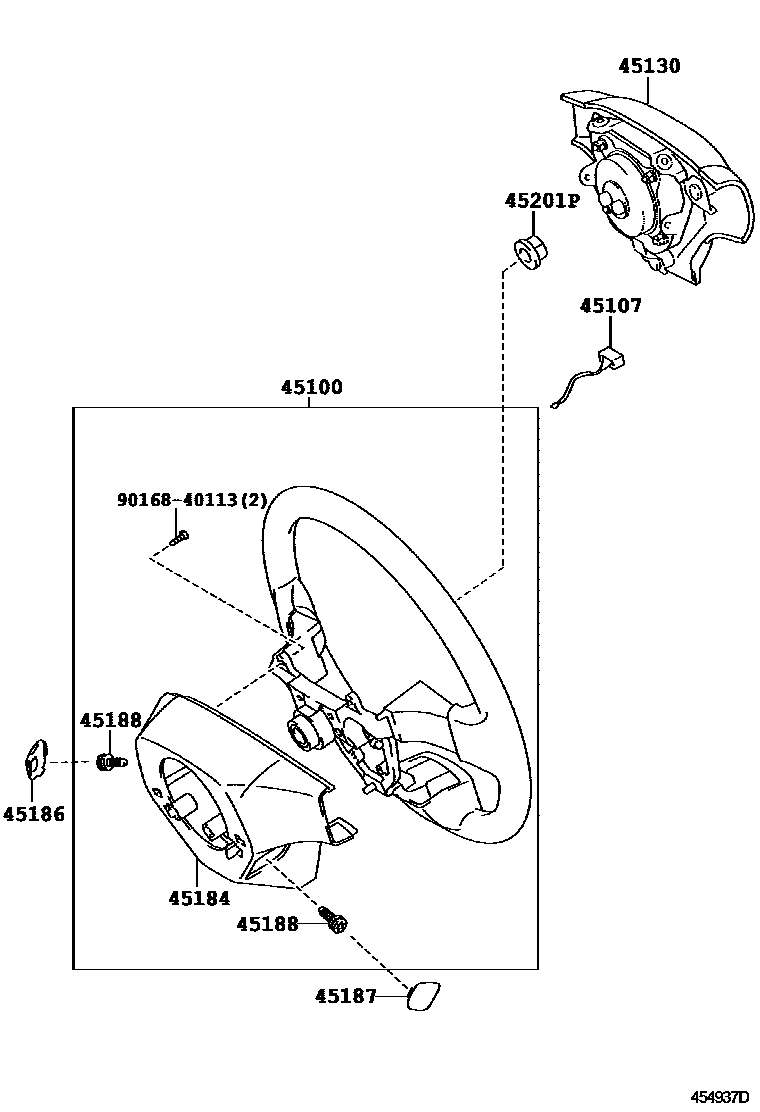 45130

45201P

45107

45100

90168-40113(2)

45188

45186

45184

45188

45187

454937D