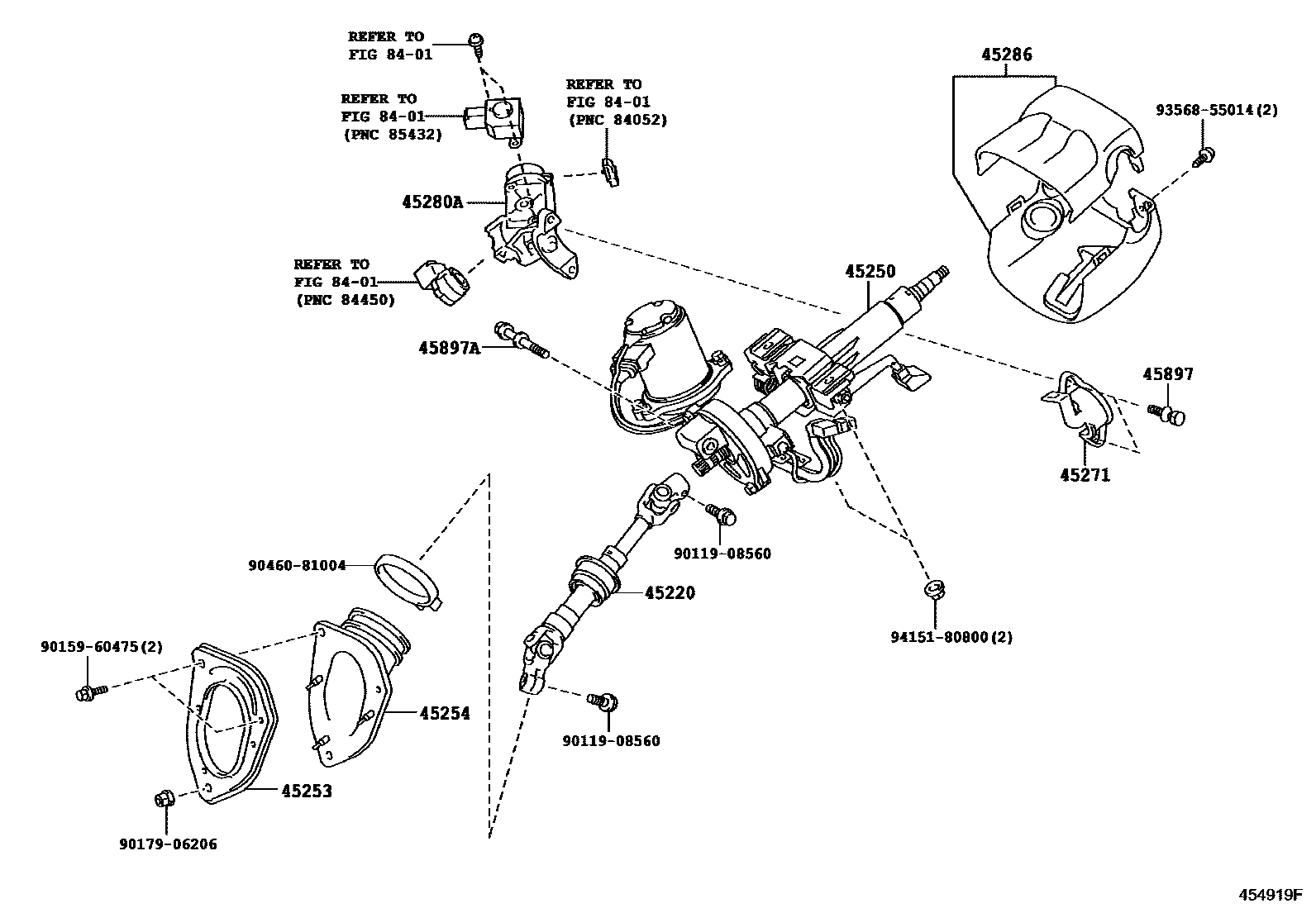 REFER TO
FIG 84-01

REFER TO
FIG 84-01
(PNC 85432)

REFER TO
FIG 84-01
(PNC 84052)

45286

93568-55014(2)

45280A

REFER TO
FIG 84-01
(PNC 84450)

45250

45897A

45897

45271

90119-08560

90460-81004

45220

94151-80800(2)

90159-60475(2)

45254

90119-08560

45253

90179-06206

454919F