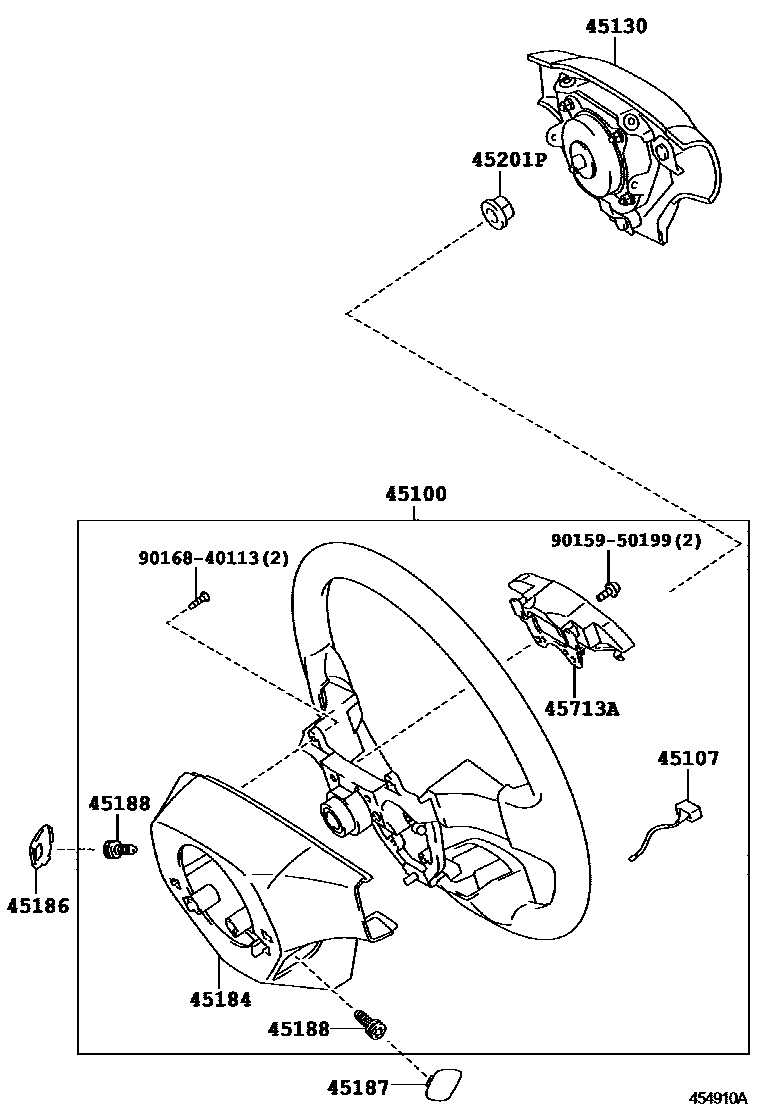 45130

45201P

45100

90168-40113(2)

90159-50199(2)

45713A

45107

45188

45186

45184

45188

45187

454910A