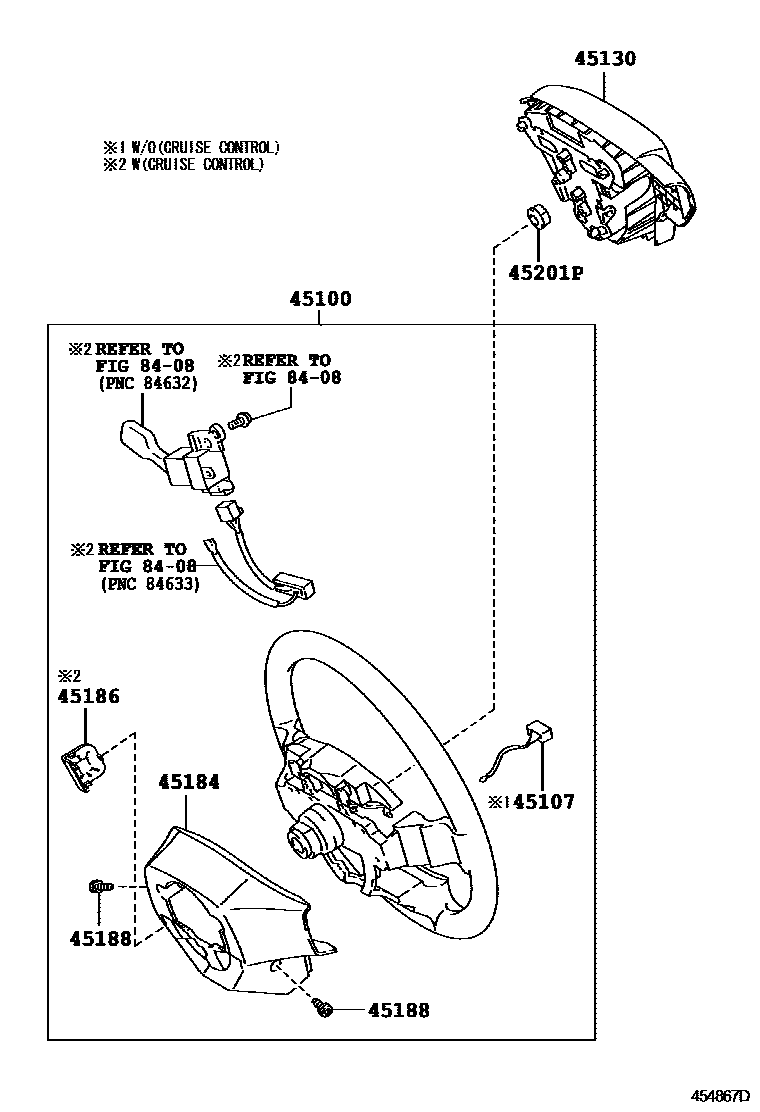 45130

※1 W/O(CRUISE CONTROL)
※2 W(CRUISE CONTROL)

45201P

45100

※2 REFER TO FIG 84-08 (PNC 84632)

※2 REFER TO FIG 84-08

※2 REFER TO FIG 84-08 (PNC 84633)

※2
45186

45184

※1 45107

45188

45188

454867D