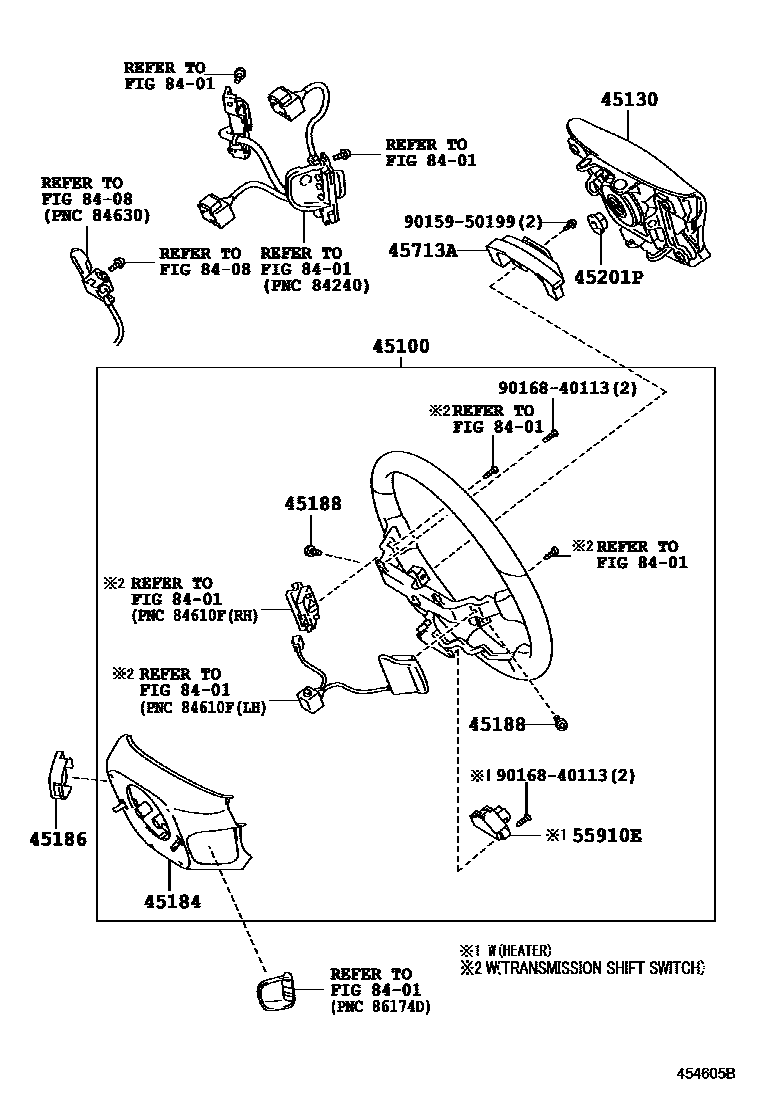 REFER TO
FIG 84-01

REFER TO
FIG 84-01

45130

REFER TO
FIG 84-08
(PNC 84630)

REFER TO
FIG 84-08

REFER TO
FIG 84-01
(PNC 84240)

90159-50199(2)

45713A

45201P

45100

90168-40113(2)

※2 REFER TO
FIG 84-01

45188

※2 REFER TO
FIG 84-01

※2 REFER TO
FIG 84-01
(PNC 84610F(RH)

※2 REFER TO
FIG 84-01
(PNC 84610F(LH)

45188

※1 90168-40113(2)

※1 55910E

45186

45184

※1 W(HEATER)
※2 W(TRANSMISSION SHIFT SWITCH)

REFER TO
FIG 84-01
(PNC 86174D)

454605B