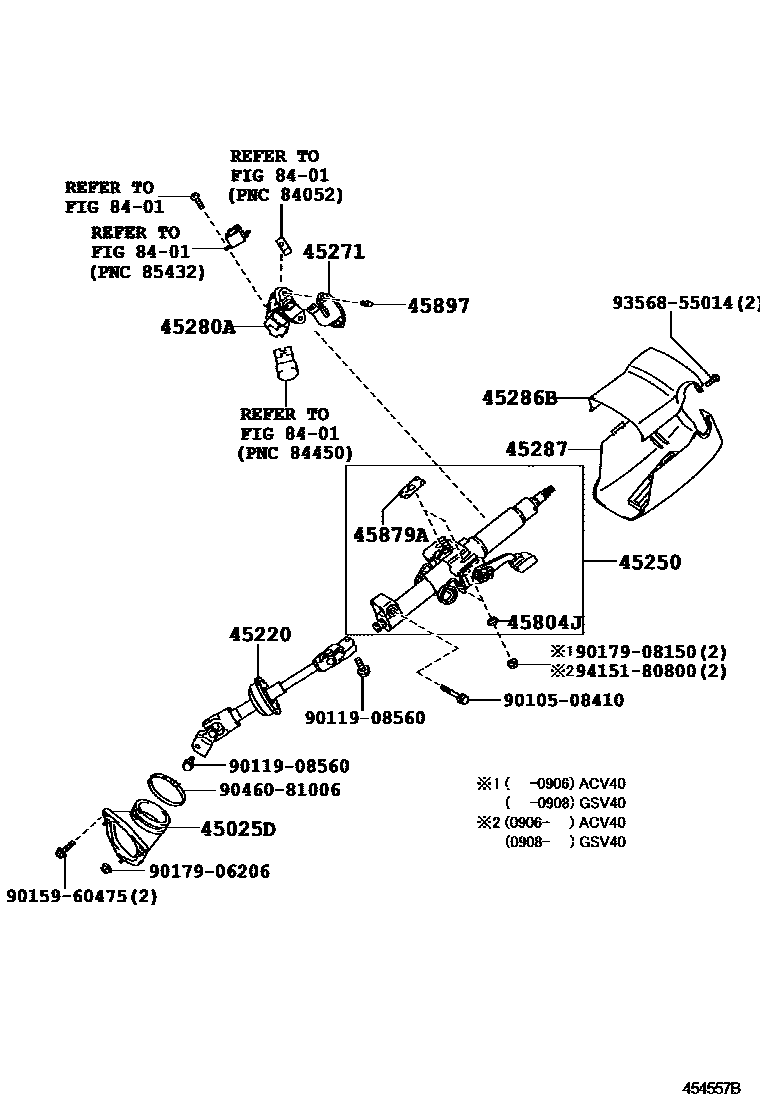 REFER TO
FIG 84-01
(PNC 84052)

REFER TO
FIG 84-01

REFER TO
FIG 84-01
(PNC 85432)

45271

45897

45280A

93568-55014(2)

REFER TO
FIG 84-01
(PNC 84450)

45286B

45287

45879A

45250

45804J

45220

※1 90179-08150(2)
※2 94151-80800(2)

90119-08560

90105-08410

90119-08560

90460-81006

45025D

90179-06206

90159-60475(2)

※1 ( -0906) ACV40
( -0908) GSV40
※2 (0906- ) ACV40
(0908- ) GSV40

454557B