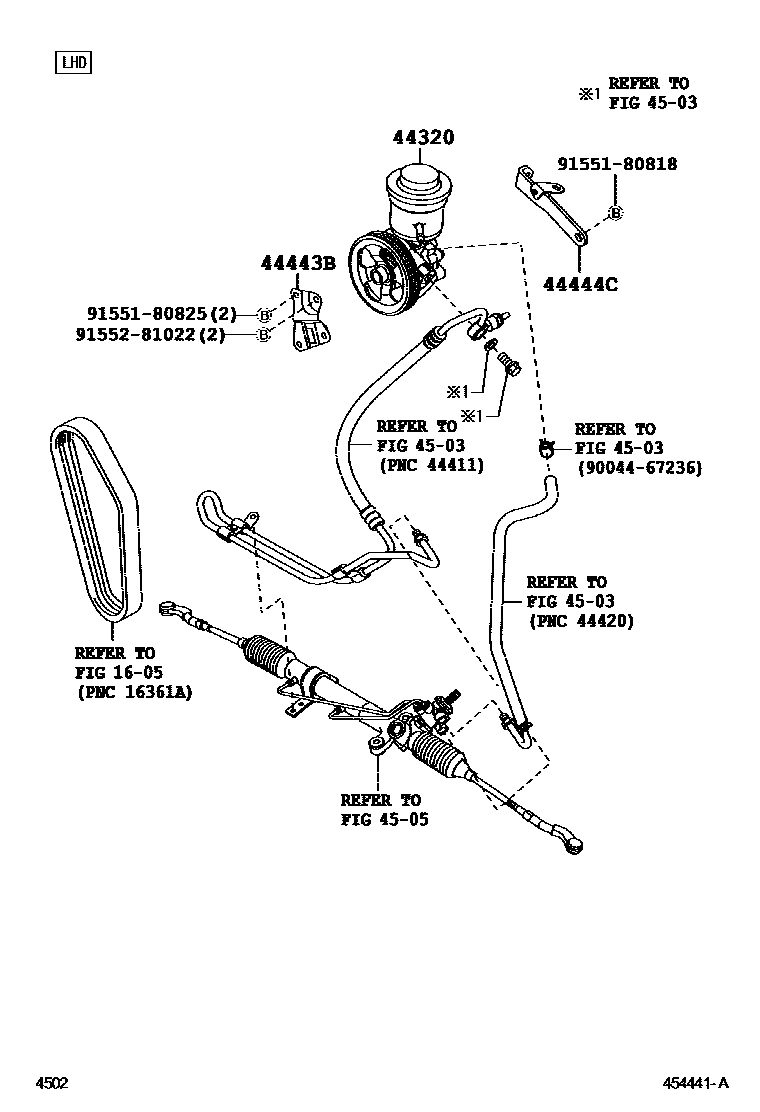 LHD

※1 REFER TO FIG 45-03

44320

91551-80818

B

44444C

44443B

91551-80825(2) B

91552-81022(2) B

※1

※1

REFER TO FIG 45-03 (PNC 44411)

REFER TO FIG 45-03 (90044-67236)

REFER TO FIG 45-03 (PNC 44420)

REFER TO FIG 16-05 (PNC 16361A)

REFER TO FIG 45-05

4502

454441-A